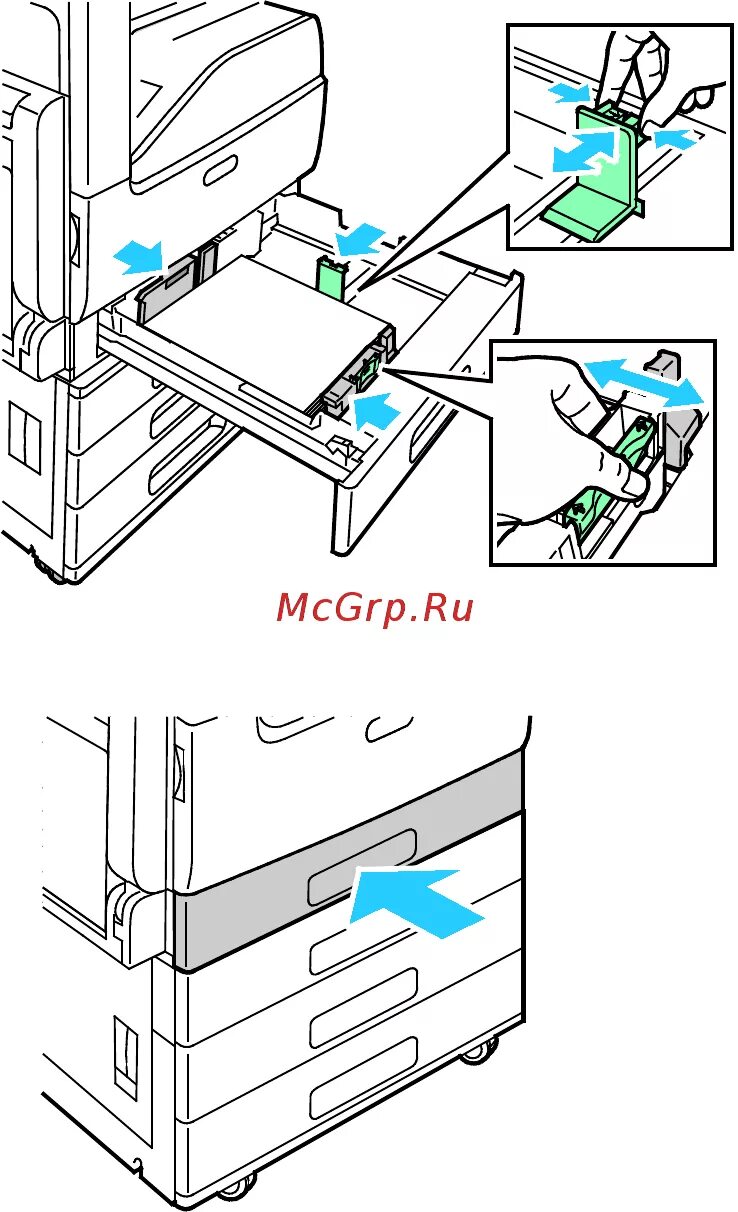 McGrp.Ru