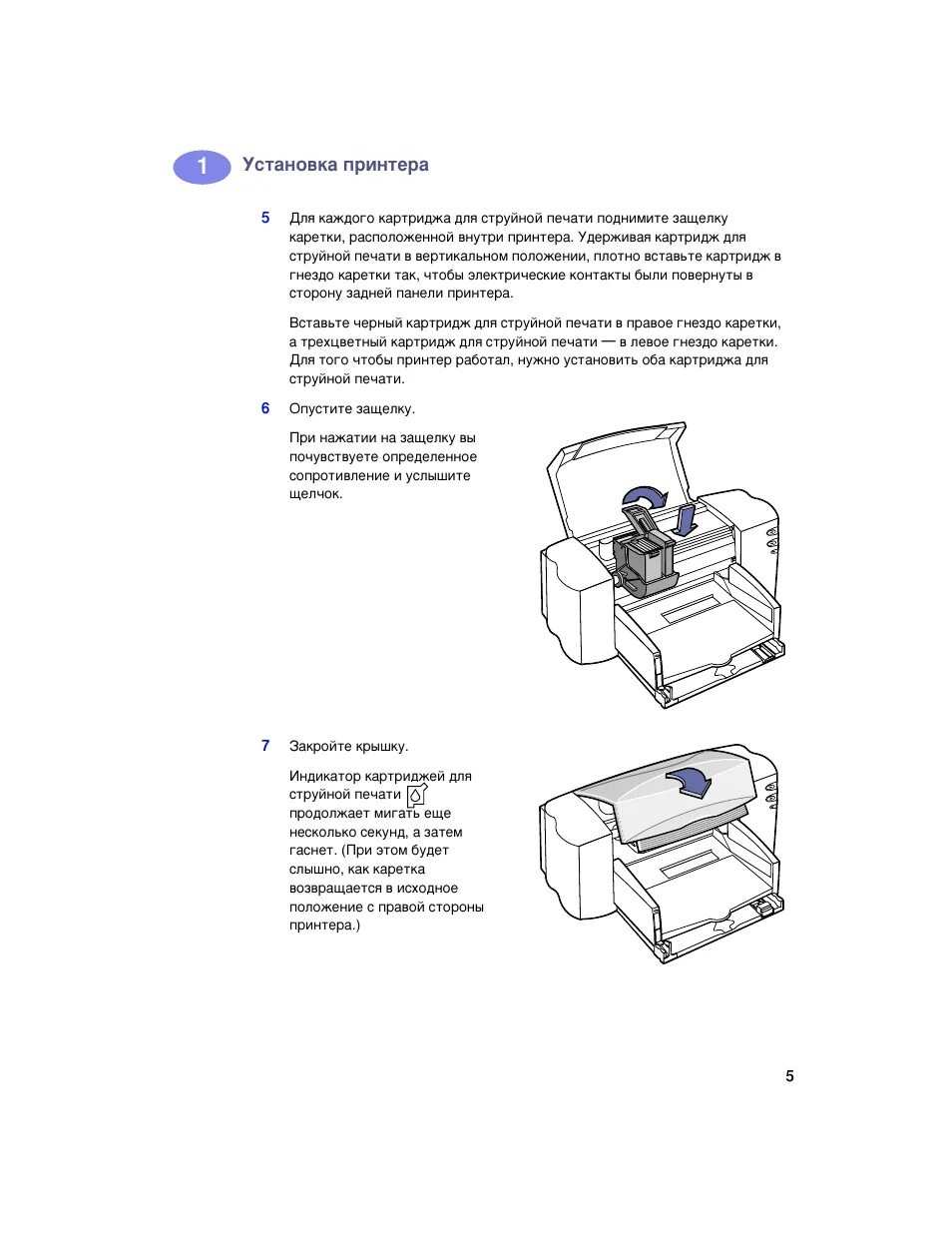 1 Установка принтера

5 Для каждого картриджа для струйной печати поднимите защелку каретки, расположенной внутри принтера. Удерживая картридж для струйной печати в вертикальном положении, плотно вставьте картридж в гнездо каретки так, чтобы электрические контакты были повернуты в сторону задней панели принтера.

Вставьте черный картридж для струйной печати в правое гнездо каретки, а трехцветный картридж для струйной печати — в левое гнездо каретки. Для того чтобы принтер работал, нужно установить оба картриджа для струйной печати.

6 Опустите защелку.

При нажатии на защелку вы почувствуете определенное сопротивление и услышите щелчок.

7 Закройте крышку.

Индикатор картриджей для струйной печати продолжает мигать еще несколько секунд, а затем гаснет. (При этом будет слышно, как каретка возвращается в исходное положение с правой стороны принтера.)

5