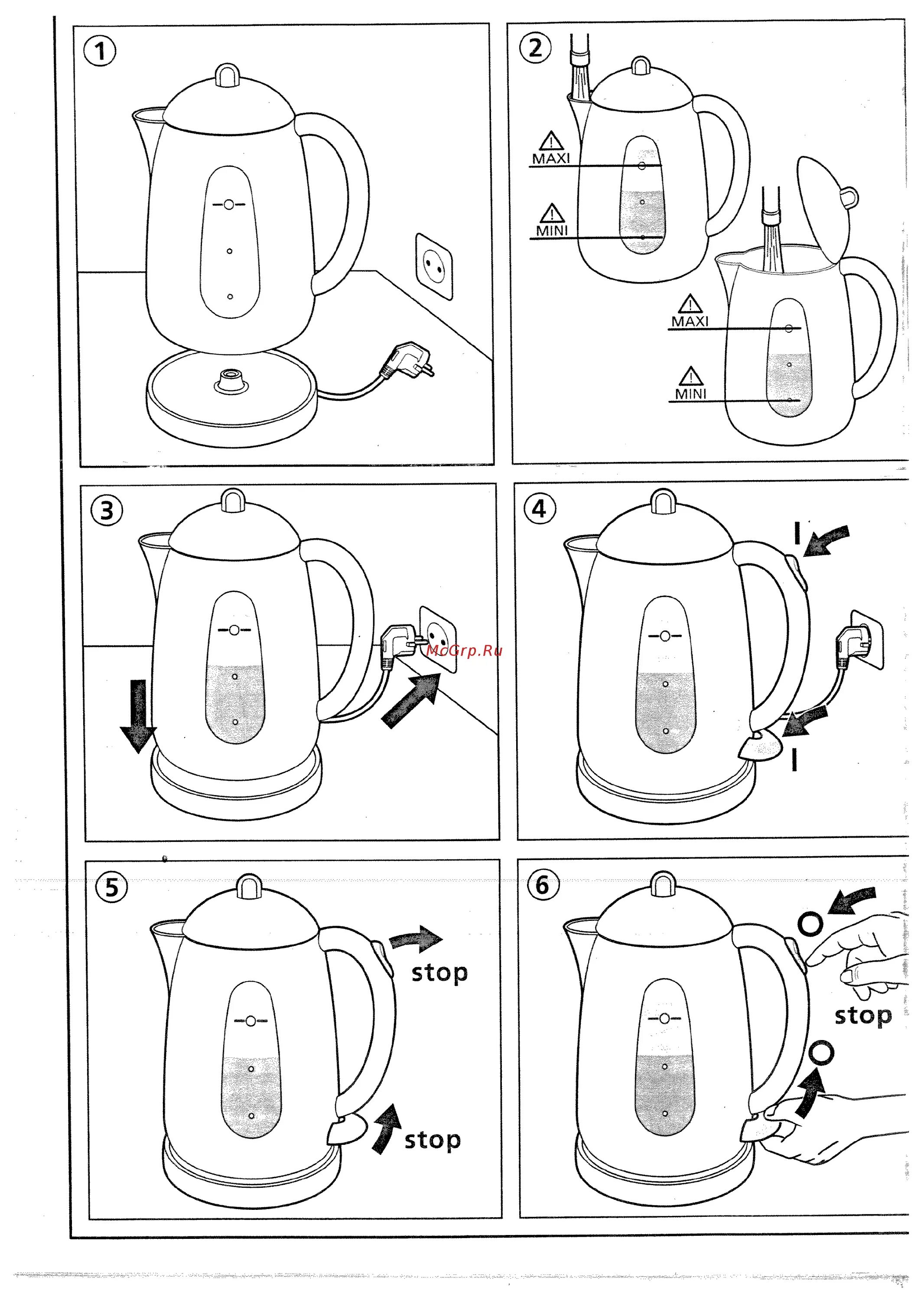 1

2

MAXI

MINI

MAXI

MINI

3

McGrp.Ru

4

I

I

5

stop

stop

6

O

stop

O