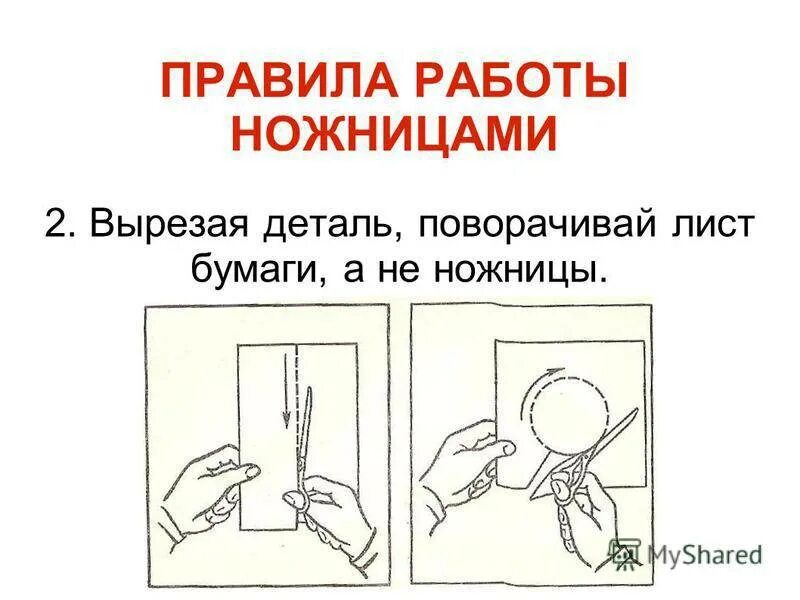 ПРАВИЛА РАБОТЫ НОЖНИЦАМИ

2. Вырезая деталь, поворачивай лист бумаги, а не ножницы.

MyShared