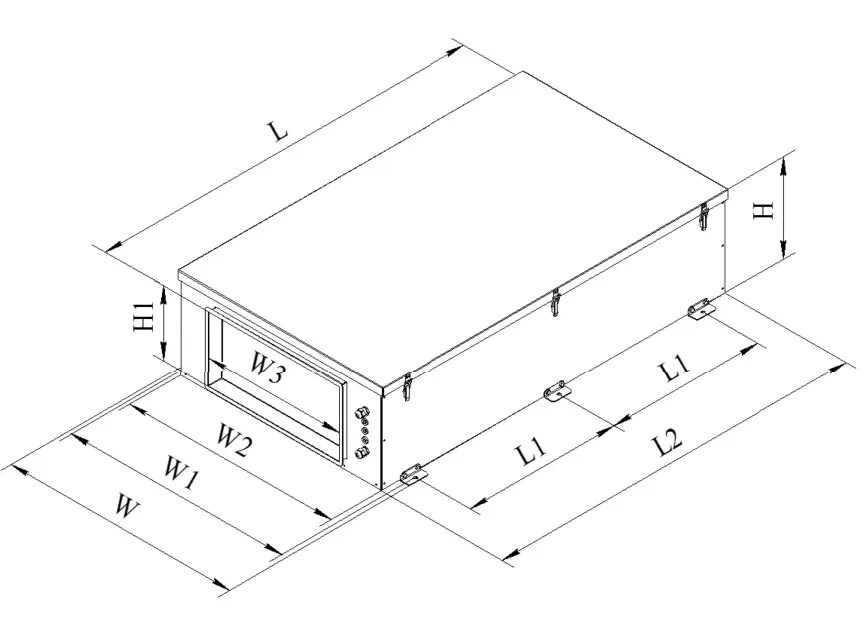 L
H
H1
W3
W2
W1
W
L1
L1
L2