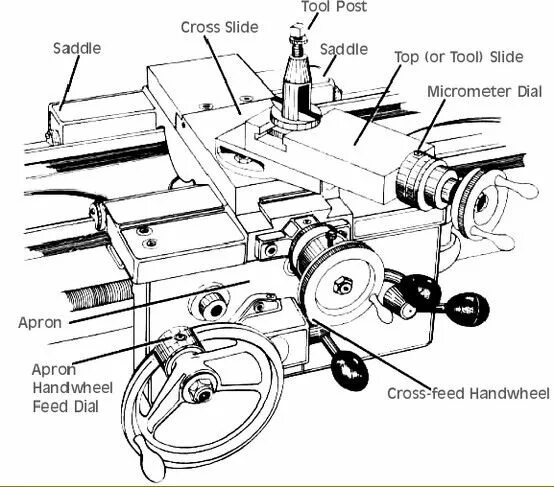 Tool Post
Cross Slide
Saddle
Saddle
Top (or Tool) Slide
Micrometer Dial
Apron
Apron Handwheel Feed Dial
Cross-feed Handwheel