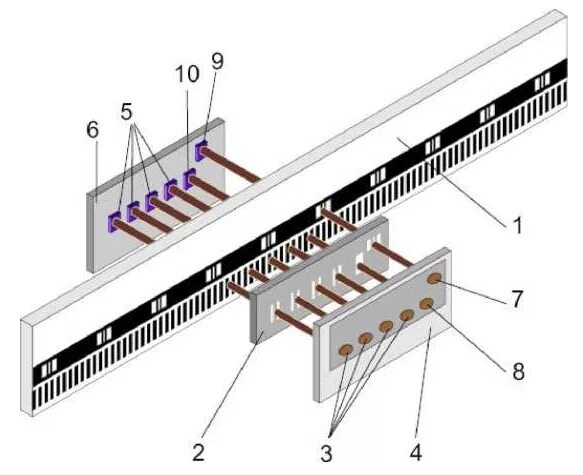 10
9
5
6
1
7
8
2
3
4