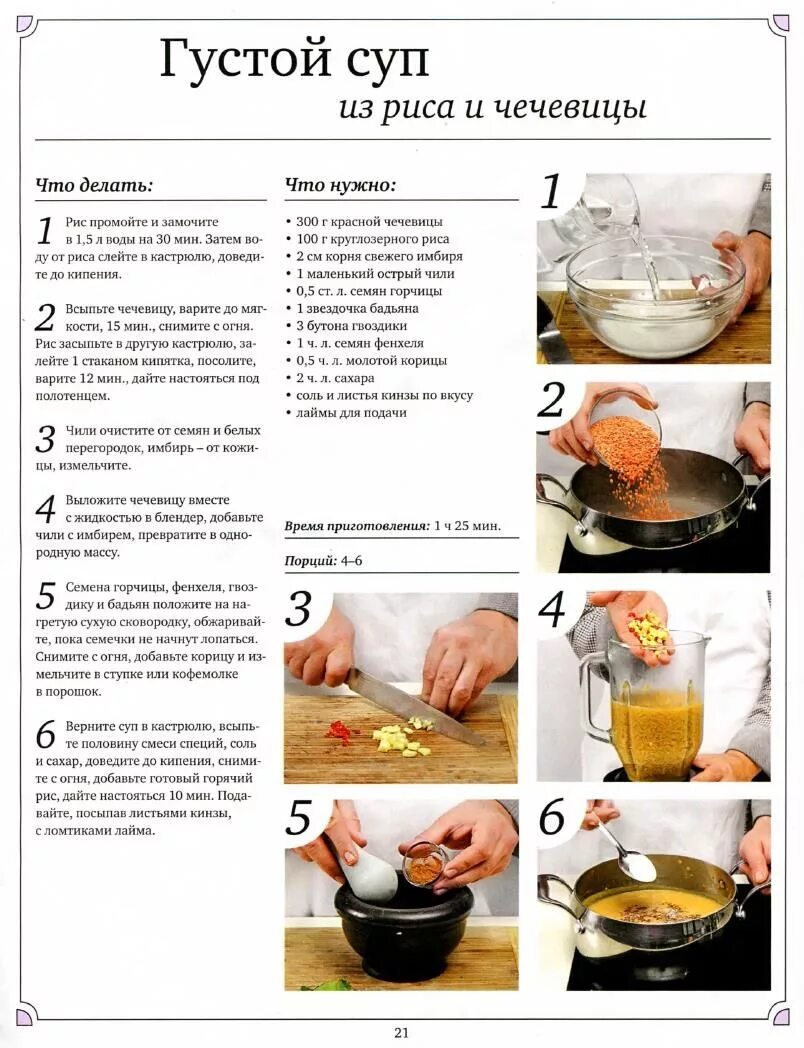 Густой суп
из риса и чечевицы

Что делать:

1 Рис промойте и замочите в 1,5 л воды на 30 мин. Затем воду от риса слейте в кастрюлю, доведите до кипения.

2 Всыпьте чечевицу, варите до мягкости, 15 мин., снимите с огня. Рис засыпьте в другую кастрюлю, залейте 1 стаканом кипятка, посолите, варите 12 мин., дайте настояться под полотенцем.

3 Чили очистите от семян и белых перегородок, имбирь – от кожицы, измельчите.

4 Выложите чечевицу вместе с жидкостью в блендер, добавьте чили с имбирем, превратите в однородную массу.

5 Семена горчицы, фенхеля, гвоздику и бадьян положите на нагретую сухую сковородку, обжаривайте, пока семечки не начнут лопаться. Снимите с огня, добавьте корицу и измельчите в ступке или кофемолке в порошок.

6 Верните суп в кастрюлю, всыпьте половину смеси специй, соль и сахар, доведите до кипения, снимите с огня, добавьте готовый горячий рис, дайте настояться 10 мин. Подавайте, посыпав листьями кинзы, с ломтиками лайма.

Что нужно:

• 300 г красной чечевицы
• 100 г круглозерного риса
• 2 см корня свежего имбиря
• 1 маленький острый чили
• 0,5 ст. л. семян горчицы
• 1 звездочка бадьяна
• 3 бутона гвоздики
• 1 ч. л. семян фенхеля
• 0,5 ч. л. молотой корицы
• 2 ч. л. сахара
• соль и листья кинзы по вкусу
• лаймы для подачи

Время приготовления: 1 ч 25 мин.

Порций: 4–6

1
2
3
4
5
6

21