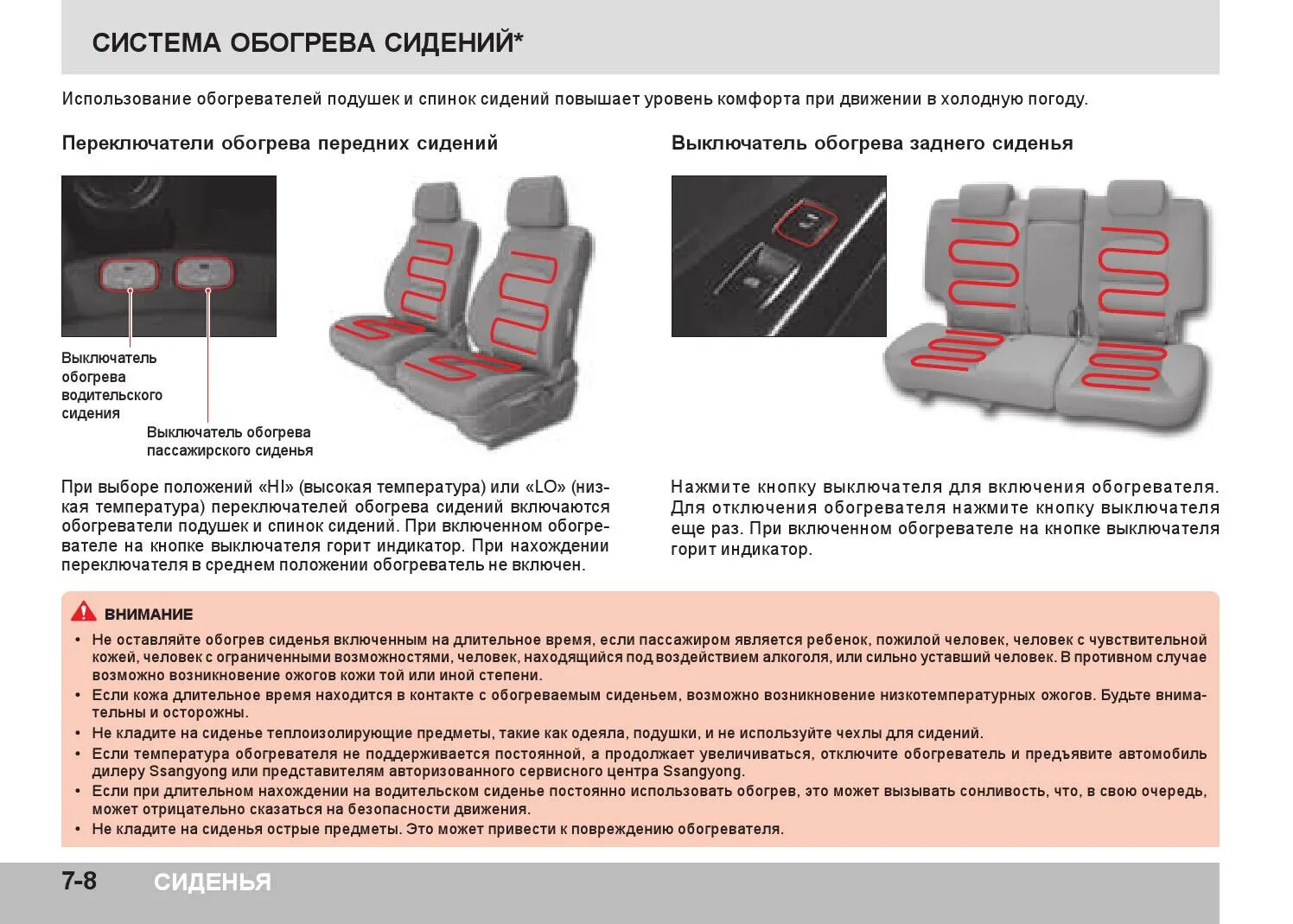 СИСТЕМА ОБОГРЕВА СИДЕНИЙ*

Использование обогревателей подушек и спинок сидений повышает уровень комфорта при движении в холодную погоду.

Переключатели обогрева передних сидений

Выключатель обогрева водительского сидения

Выключатель обогрева пассажирского сиденья

При выборе положений «HI» (высокая температура) или «LO» (низкая температура) переключателей обогрева сидений включаются обогреватели подушек и спинок сидений. При включенном обогревателе на кнопке выключателя горит индикатор. При нахождении переключателя в среднем положении обогреватель не включен.

Выключатель обогрева заднего сиденья

Нажмите кнопку выключателя для включения обогревателя. Для отключения обогревателя нажмите кнопку выключателя еще раз. При включенном обогревателе на кнопке выключателя горит индикатор.

ВНИМАНИЕ
• Не оставляйте обогрев сиденья включенным на длительное время, если пассажиром является ребенок, пожилой человек, человек с чувствительной кожей, человек с ограниченными возможностями, человек, находящийся под воздействием алкоголя, или сильно уставший человек. В противном случае возможно возникновение ожогов кожи той или иной степени.
• Если кожа длительное время находится в контакте с обогреваемым сиденьем, возможно возникновение низкотемпературных ожогов. Будьте внимательны и осторожны.
• Не кладите на сиденье теплоизолирующие предметы, такие как одеяла, подушки, и не используйте чехлы для сидений.
• Если температура обогревателя не поддерживается постоянной, а продолжает увеличиваться, отключите обогреватель и предъявите автомобиль дилеру Ssangyong или представителям авторизованного сервисного центра Ssangyong.
• Если при длительном нахождении на водительском сиденье постоянно использовать обогрев, это может вызывать сонливость, что, в свою очередь, может отрицательно сказаться на безопасности движения.
• Не кладите на сиденья острые предметы. Это может привести к повреждению обогревателя.

7-8 СИДЕНЬЯ