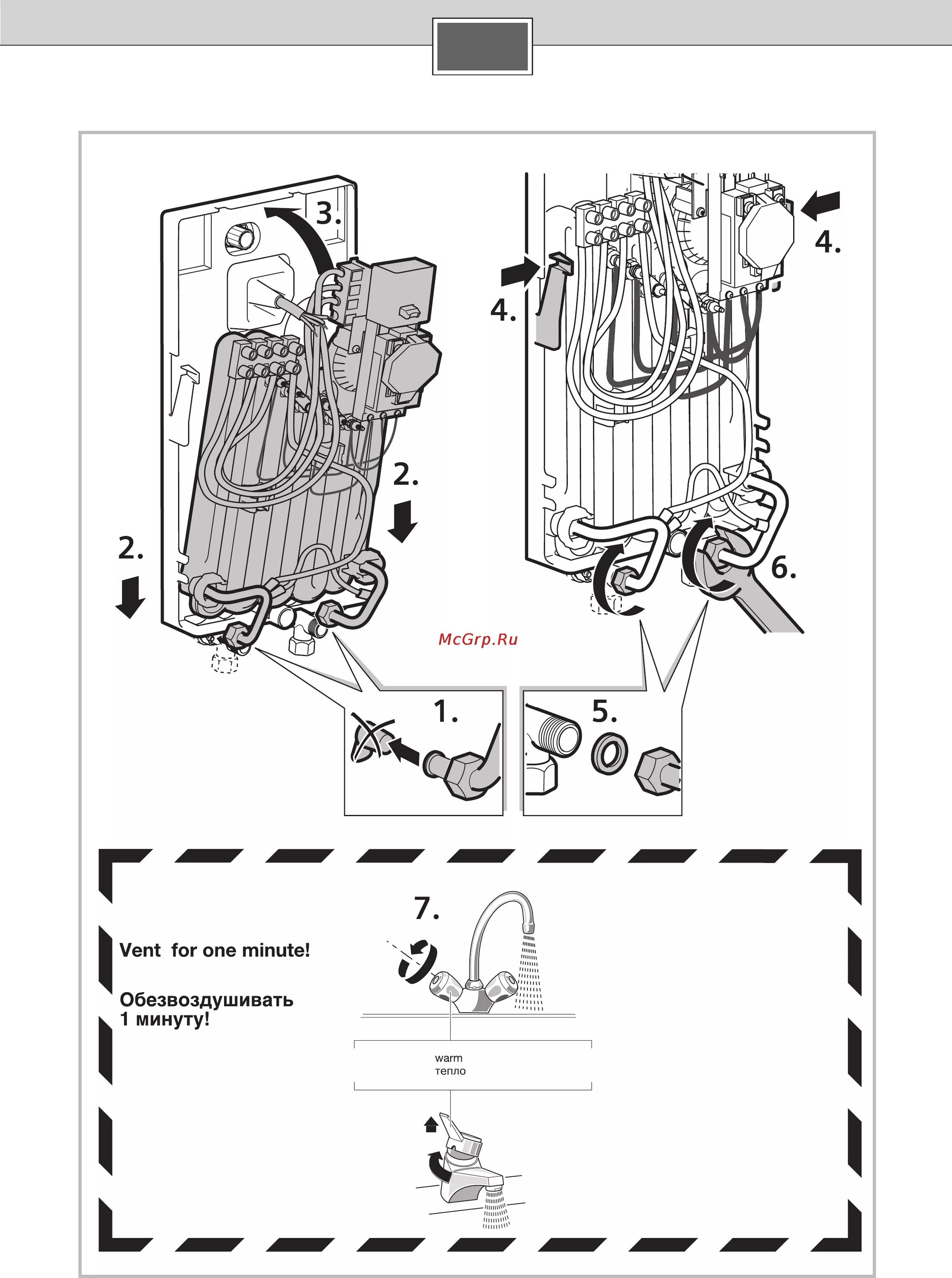 3.

4.

4.

2.

2.

6.

McGrp.Ru

1.

5.

7.

Vent for one minute!

Обезвоздушивать 1 минуту!

warm
тепло