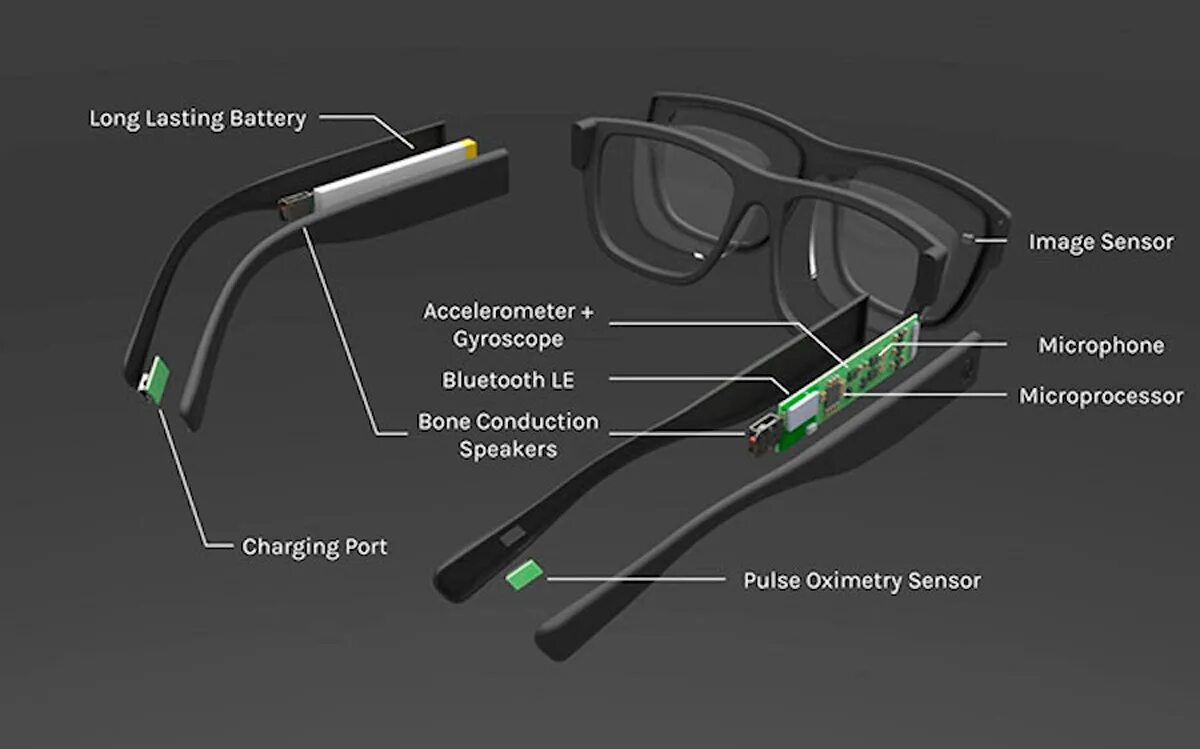 Long Lasting Battery

Image Sensor

Accelerometer + Gyroscope

Microphone

Bluetooth LE

Microprocessor

Bone Conduction Speakers

Charging Port

Pulse Oximetry Sensor