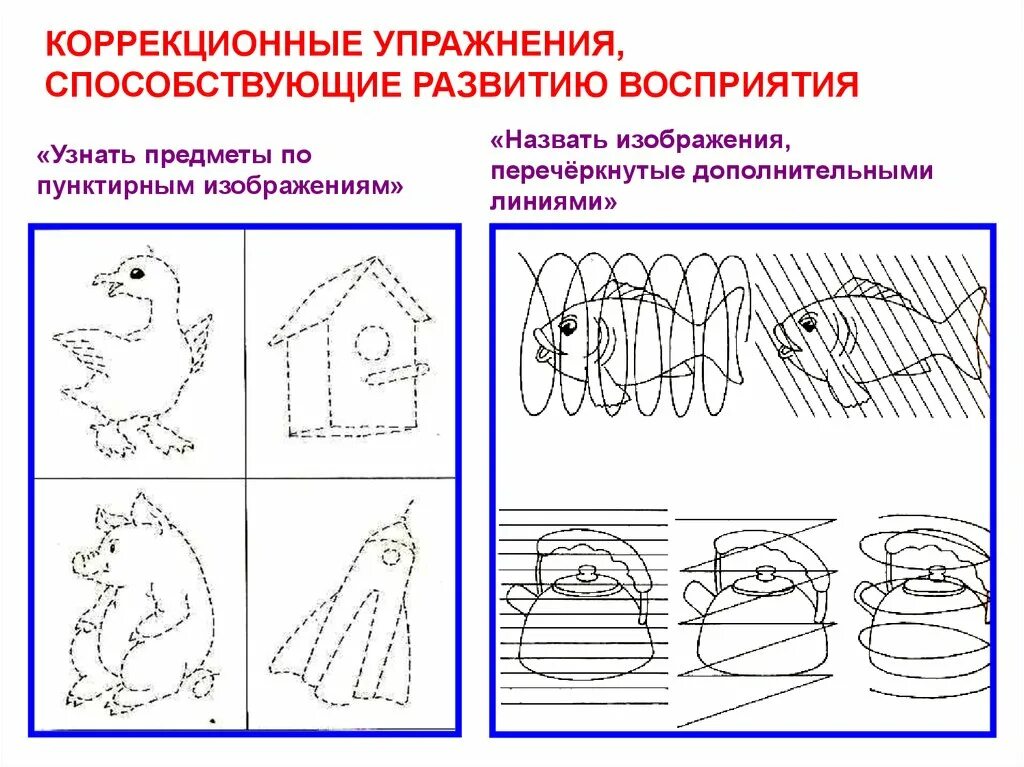 КОРРЕКЦИОННЫЕ УПРАЖНЕНИЯ, СПОСОБСТВУЮЩИЕ РАЗВИТИЮ ВОСПРИЯТИЯ

«Узнать предметы по пунктирным изображениям»

«Назвать изображения, перечёркнутые дополнительными линиями»