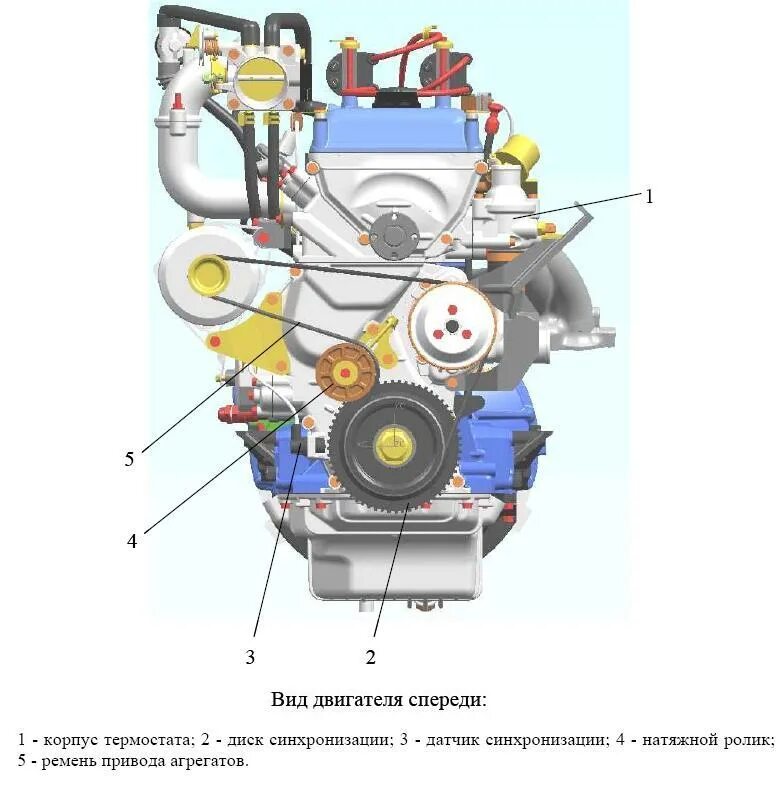 1

5

4

3

2

Вид двигателя спереди:

1 - корпус термостата; 2 - диск синхронизации; 3 - датчик синхронизации; 4 - натяжной ролик; 5 - ремень привода агрегатов.