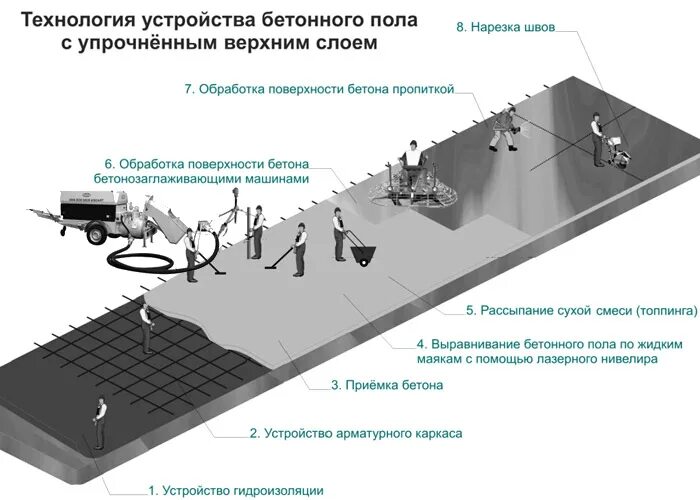 Технология устройства бетонного пола с упрочнённым верхним слоем

8. Нарезка швов

7. Обработка поверхности бетона пропиткой

6. Обработка поверхности бетона бетонозаглаживающими машинами

5. Рассыпание сухой смеси (топпинга)

4. Выравнивание бетонного пола по жидким маякам с помощью лазерного нивелира

3. Приёмка бетона

2. Устройство арматурного каркаса

1. Устройство гидроизоляции