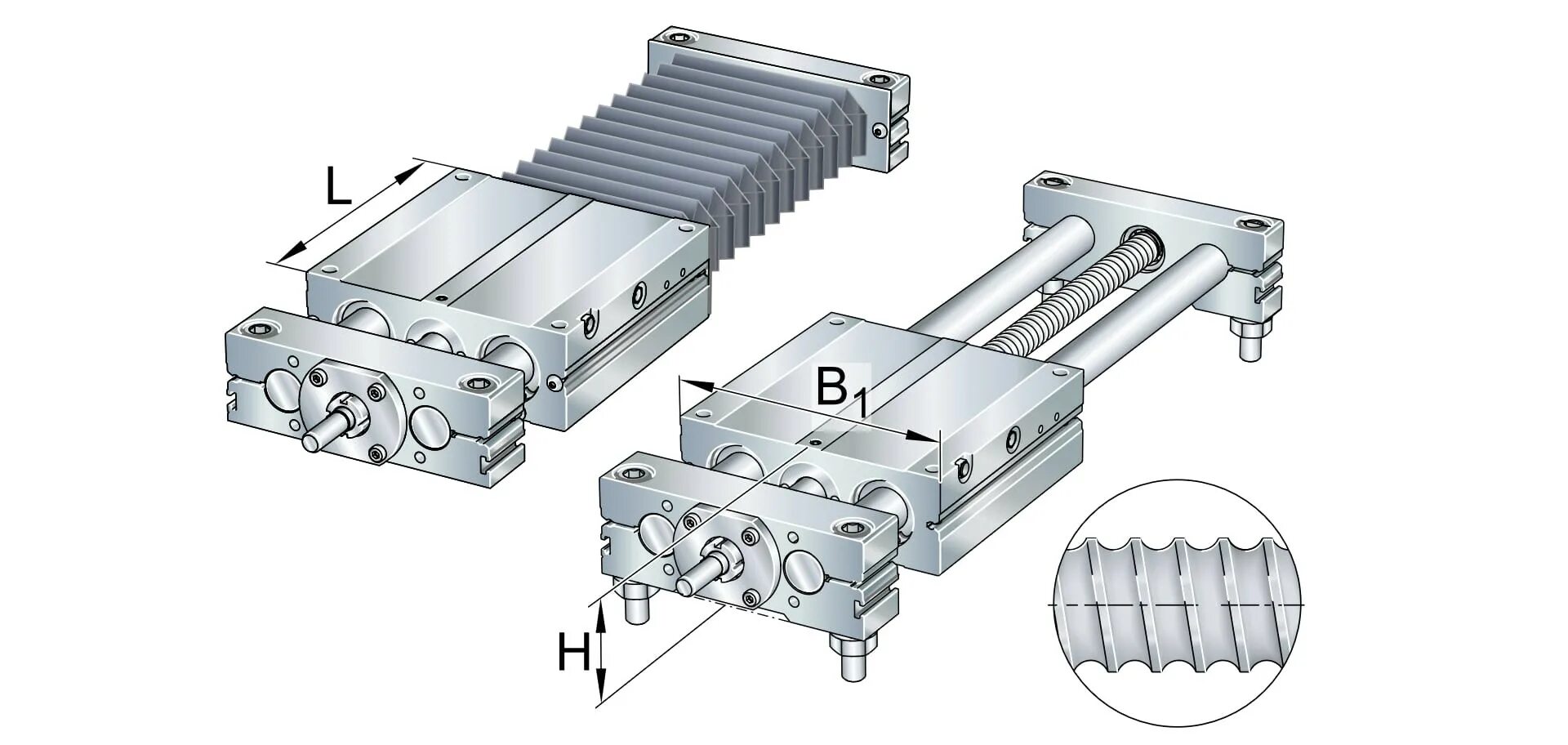 L

$B_1$

H