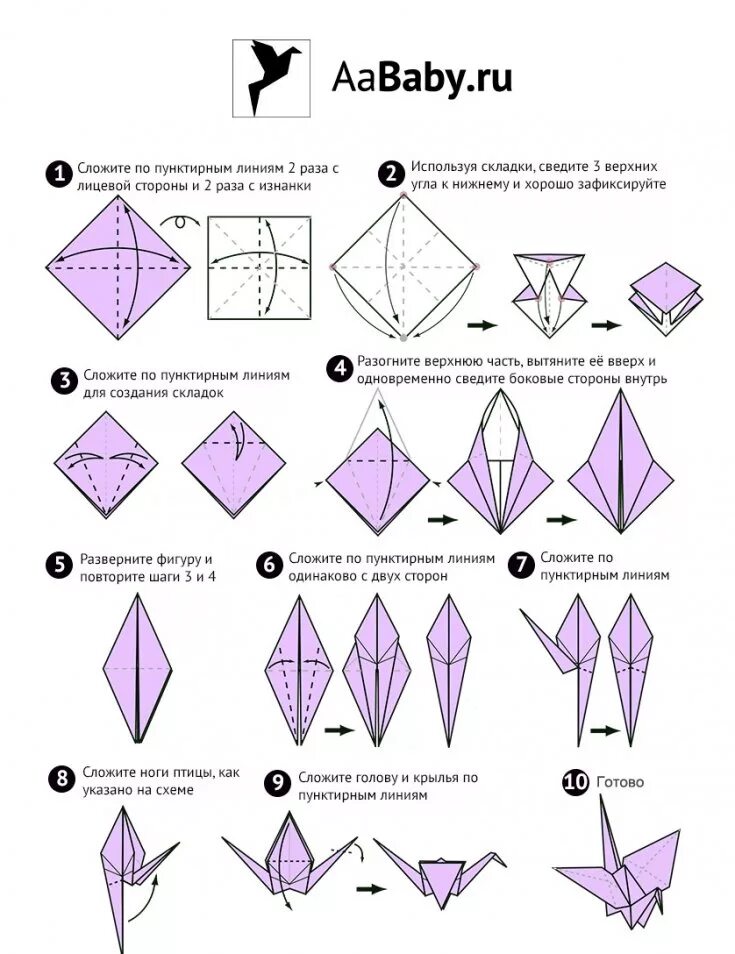 AaBaby.ru

1 Сложите по пунктирным линиям 2 раза с лицевой стороны и 2 раза с изнанки

2 Используя складки, сведите 3 верхних угла к нижнему и хорошо зафиксируйте

3 Сложите по пунктирным линиям для создания складок

4 Разогните верхнюю часть, вытяните её вверх и одновременно сведите боковые стороны внутрь

5 Разверните фигуру и повторите шаги 3 и 4

6 Сложите по пунктирным линиям одинаково с двух сторон

7 Сложите по пунктирным линиям

8 Сложите ноги птицы, как указано на схеме

9 Сложите голову и крылья по пунктирным линиям

10 Готово