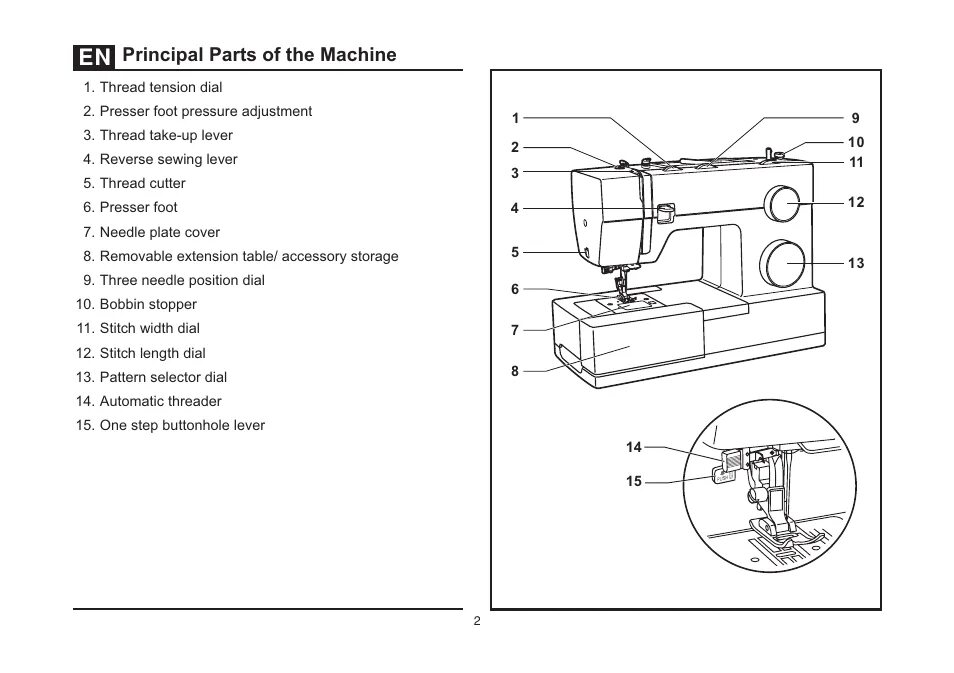 EN Principal Parts of the Machine

1. Thread tension dial
2. Presser foot pressure adjustment
3. Thread take-up lever
4. Reverse sewing lever
5. Thread cutter
6. Presser foot
7. Needle plate cover
8. Removable extension table/ accessory storage
9. Three needle position dial
10. Bobbin stopper
11. Stitch width dial
12. Stitch length dial
13. Pattern selector dial
14. Automatic threader
15. One step buttonhole lever

1
2
3
4
5
6
7
8
9
10
11
12
13
14
15

2