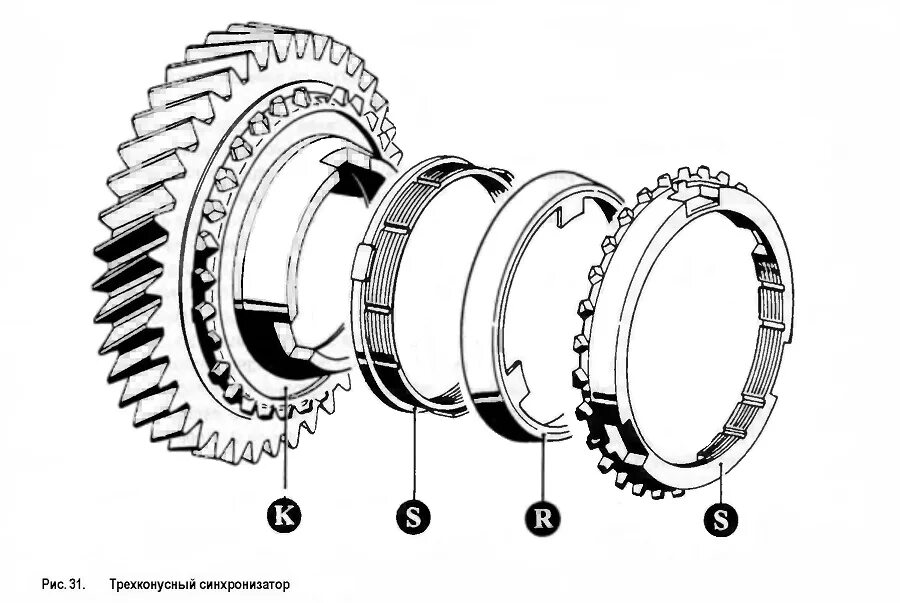 K S R S

Рис. 31. Трехконусный синхронизатор