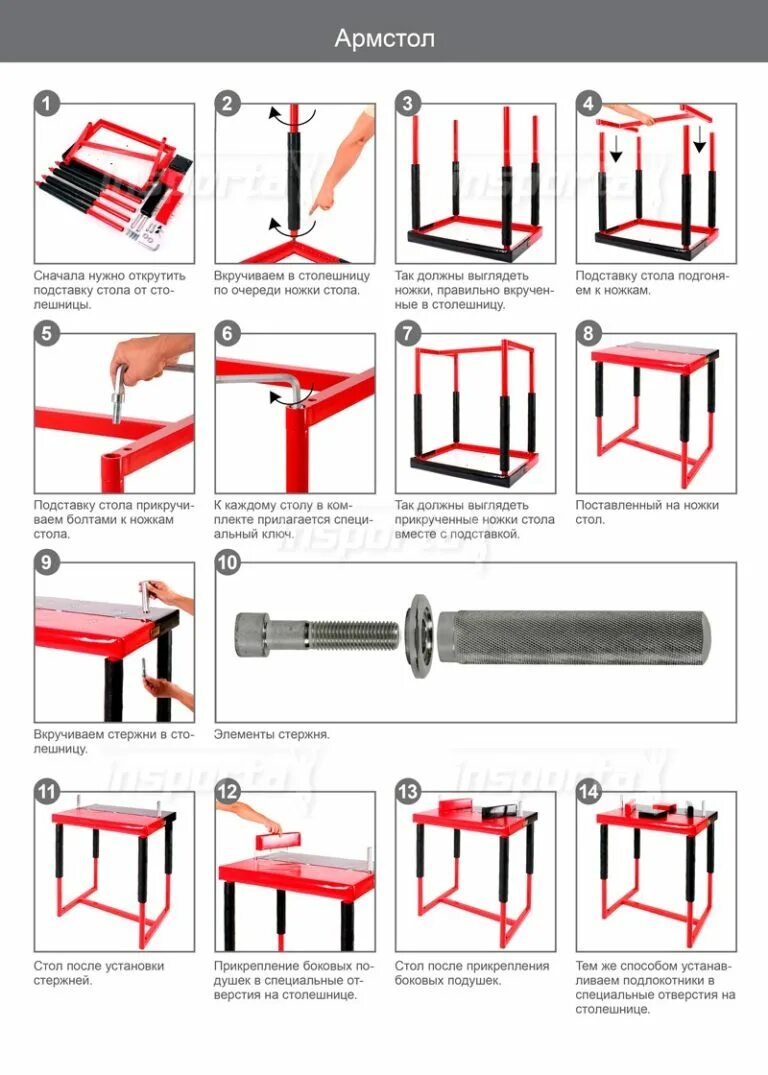 Армстол

1
Сначала нужно открутить подставку стола от столешницы.

2
Вкручиваем в столешницу по очереди ножки стола.

3
Так должны выглядеть ножки, правильно вкрученные в столешницу.

4
Подставку стола подгоняем к ножкам.

5
Подставку стола прикручиваем болтами к ножкам стола.

6
К каждому столу в комплекте прилагается специальный ключ.

7
Так должны выглядеть прикрученные ножки стола вместе с подставкой.

8
Поставленный на ножки стол.

9
Вкручиваем стержни в столешницу.

10
Элементы стержня.

11
Стол после установки стержней.

12
Прикрепление боковых подушек в специальные отверстия на столешнице.

13
Стол после прикрепления боковых подушек.

14
Тем же способом устанавливаем подлокотники в специальные отверстия на столешнице.

insports