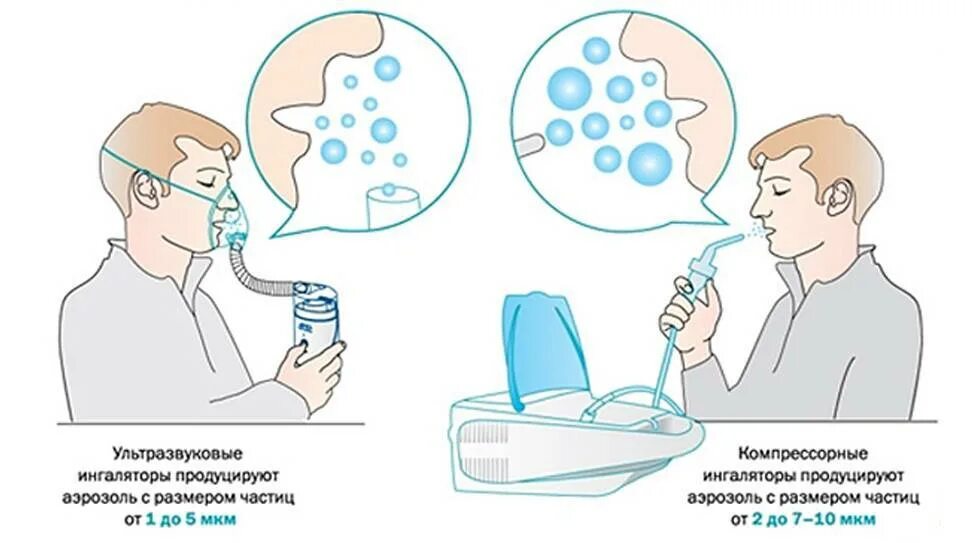 Ультразвуковые ингаляторы продуцируют аэрозоль с размером частиц от 1 до 5 мкм

Компрессорные ингаляторы продуцируют аэрозоль с размером частиц от 2 до 7–10 мкм