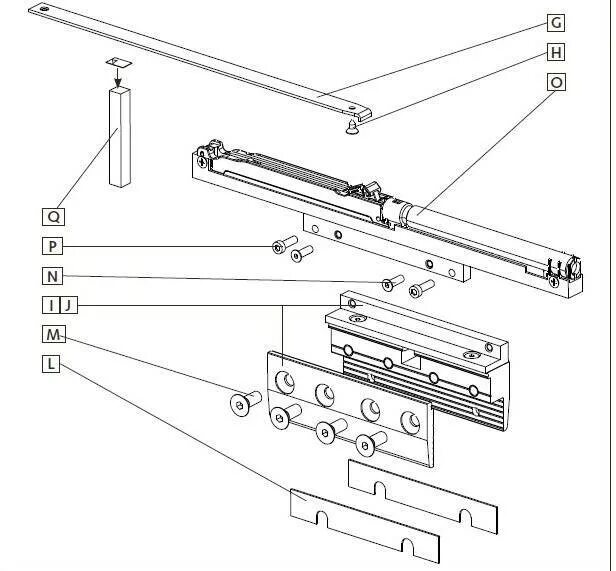 G
H
O
Q
P
N
I J
M
L