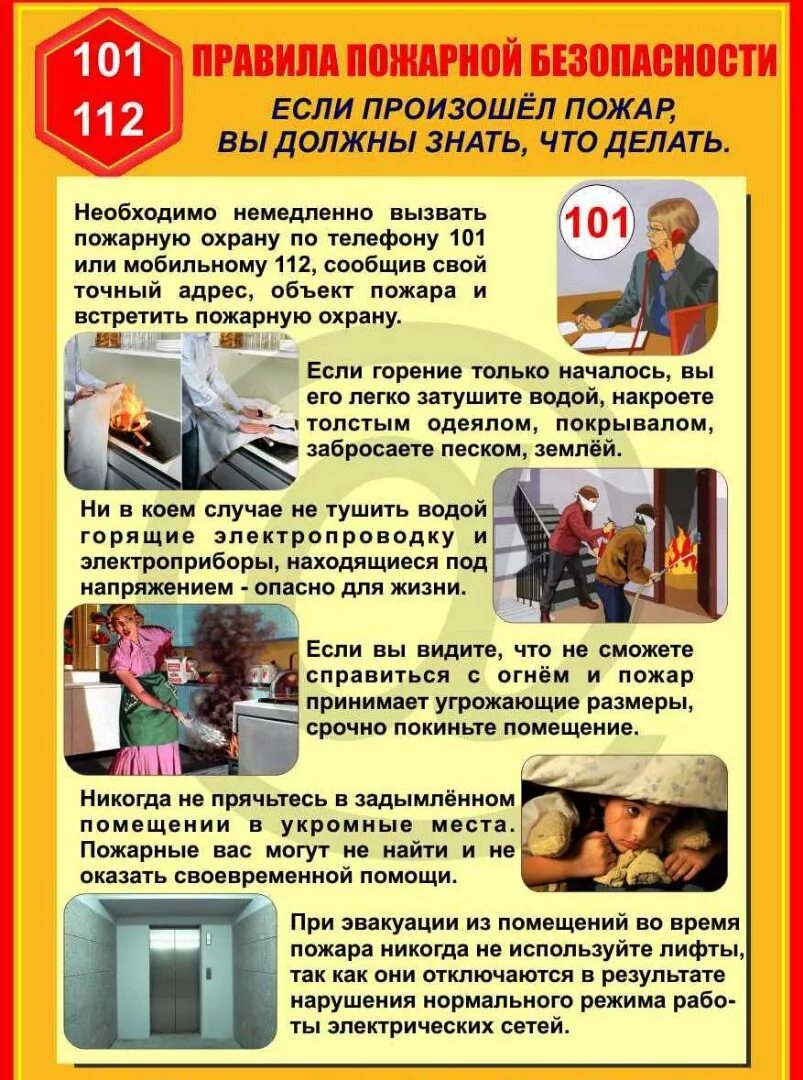 101
112

ПРАВИЛА ПОЖАРНОЙ БЕЗОПАСНОСТИ

ЕСЛИ ПРОИЗОШЁЛ ПОЖАР, ВЫ ДОЛЖНЫ ЗНАТЬ, ЧТО ДЕЛАТЬ.

Необходимо немедленно вызвать пожарную охрану по телефону 101 или мобильному 112, сообщив свой точный адрес, объект пожара и встретить пожарную охрану.

101

Если горение только началось, вы его легко затушите водой, накроете толстым одеялом, покрывалом, забросаете песком, землёй.

Ни в коем случае не тушить водой горящие электропроводку и электроприборы, находящиеся под напряжением - опасно для жизни.

Если вы видите, что не сможете справиться с огнём и пожар принимает угрожающие размеры, срочно покиньте помещение.

Никогда не прячьтесь в задымлённом помещении в укромные места. Пожарные вас могут не найти и не оказать своевременной помощи.

При эвакуации из помещений во время пожара никогда не используйте лифты, так как они отключаются в результате нарушения нормального режима работы электрических сетей.