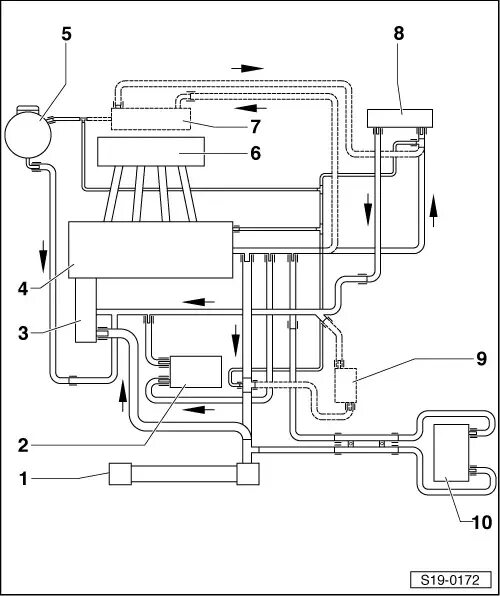 5
8
7
6
4
3
9
2
1
10
S19-0172