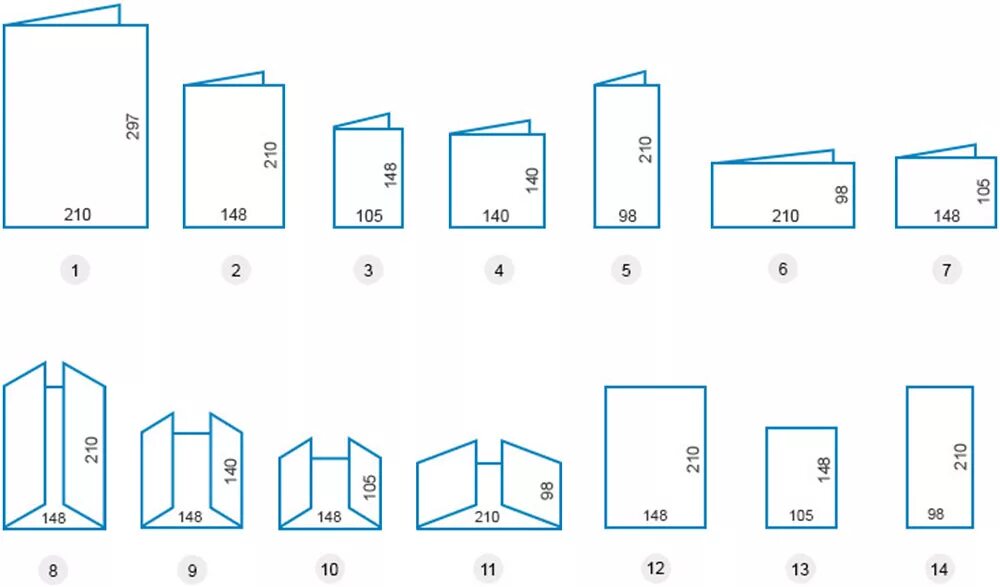 297
210

1

210
148

2

148
105

3

140
140

4

210
98

5

98
210

6

105
148

7

210
148

8

140
148

9

105
148

10

98
210

11

210
148

12

148
105

13

210
98

14