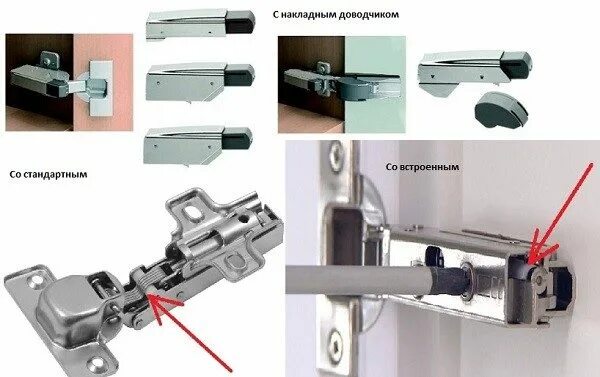 С накладным доводчиком

Со стандартным

Со встроенным