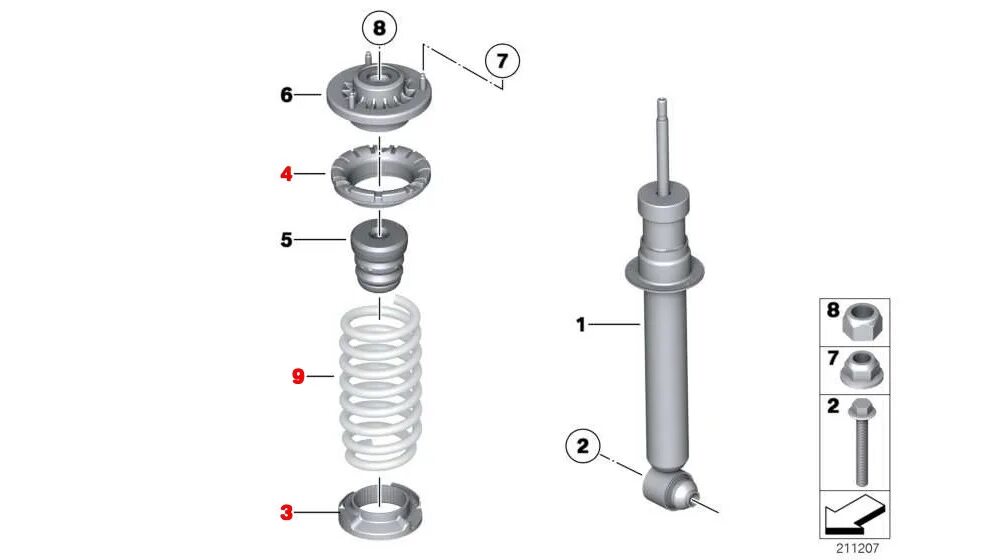 8
7
6
4
5
9
3
1
2
8
7
2
211207