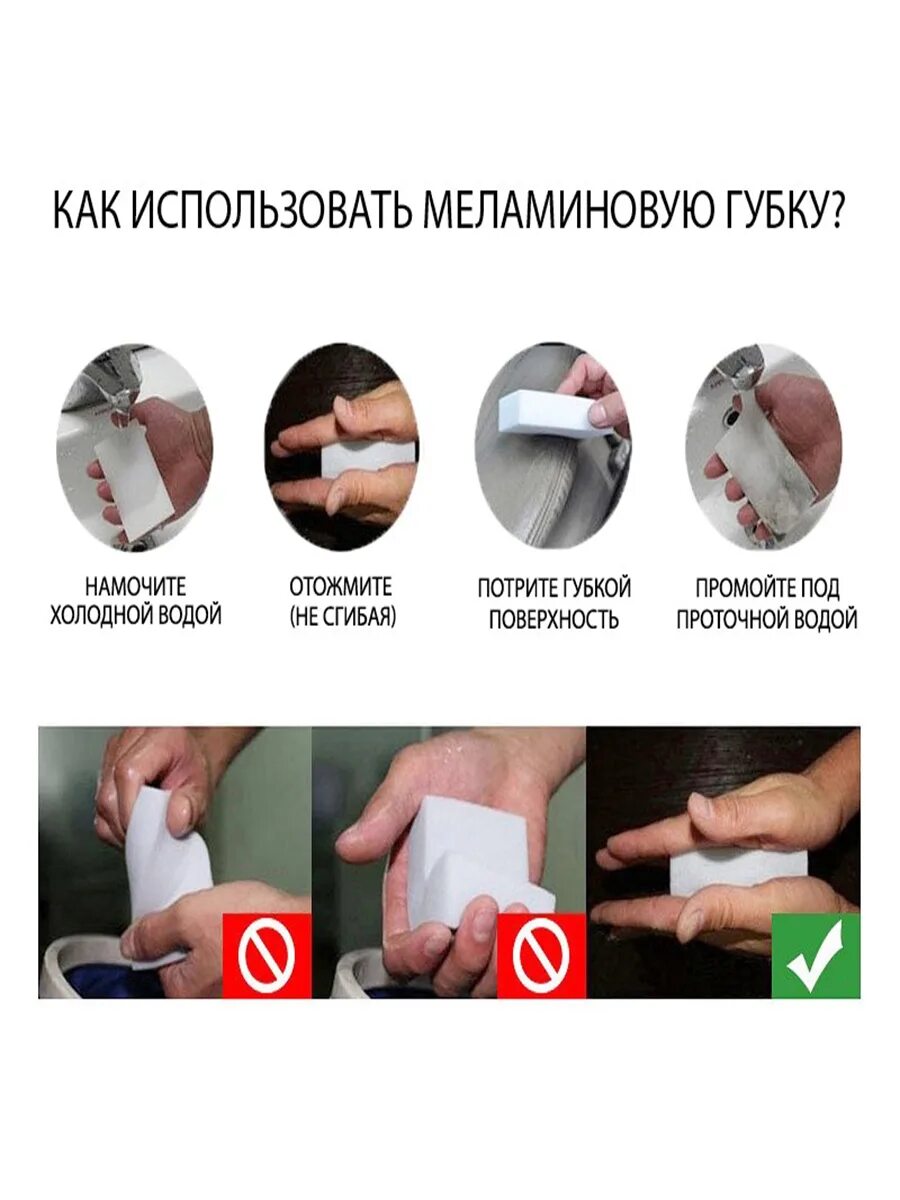 КАК ИСПОЛЬЗОВАТЬ МЕЛАМИНОВУЮ ГУБКУ?

НАМОЧИТЕ ХОЛОДНОЙ ВОДОЙ

ОТОЖМИТЕ (НЕ СГИБАЯ)

ПОТРИТЕ ГУБКОЙ ПОВЕРХНОСТЬ

ПРОМОЙТЕ ПОД ПРОТОЧНОЙ ВОДОЙ