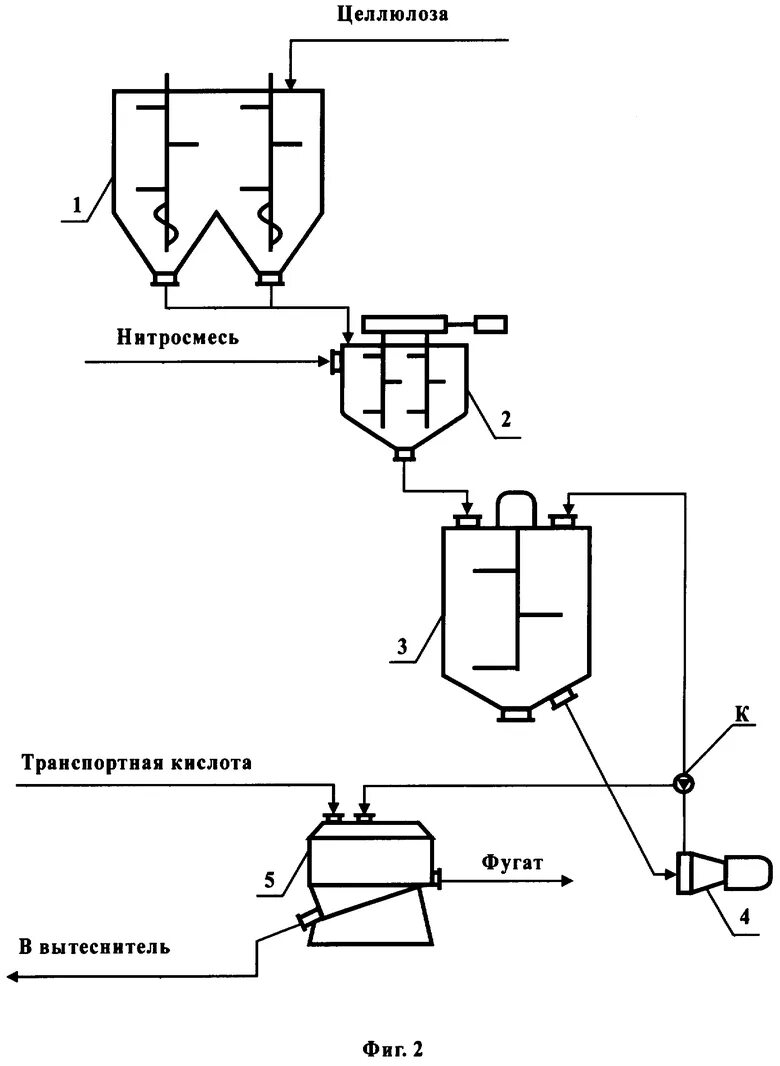 Целлюлоза

1

Нитросмесь

2

3

К

Транспортная кислота

5

Фугат

4

В вытеснитель

Фиг. 2