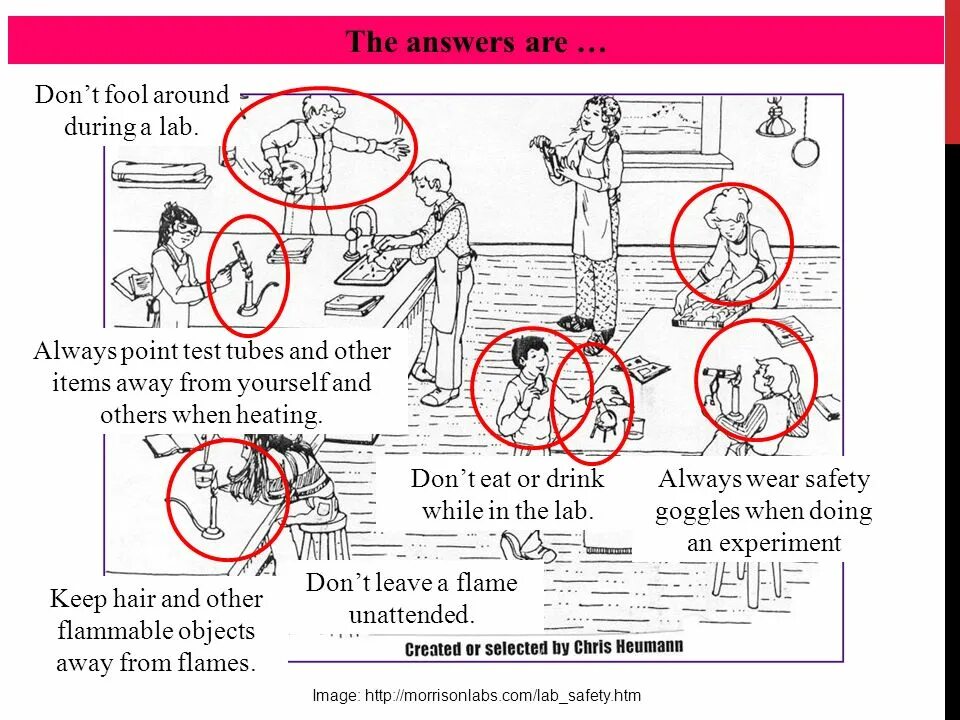 The answers are …

Don't fool around during a lab.

Always point test tubes and other items away from yourself and others when heating.

Don't eat or drink while in the lab.

Always wear safety goggles when doing an experiment

Keep hair and other flammable objects away from flames.

Don't leave a flame unattended.

Created or selected by Chris Heumann

Image: http://morrisonlabs.com/lab_safety.htm