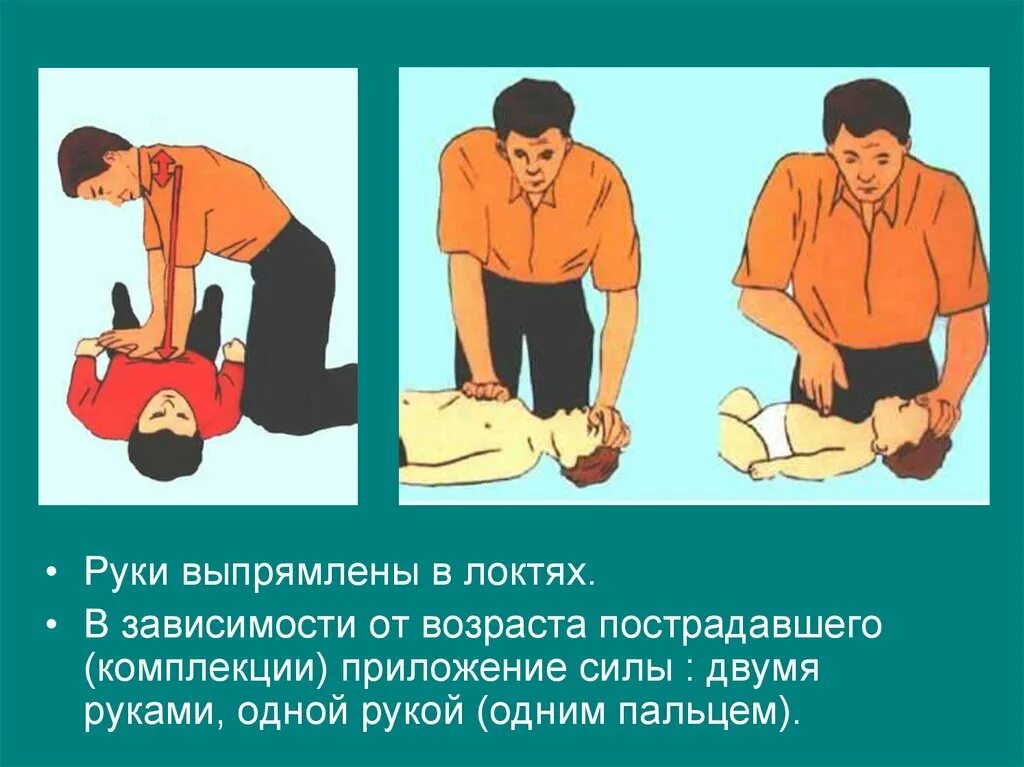 • Руки выпрямлены в локтях.

• В зависимости от возраста пострадавшего (комплекции) приложение силы : двумя руками, одной рукой (одним пальцем).