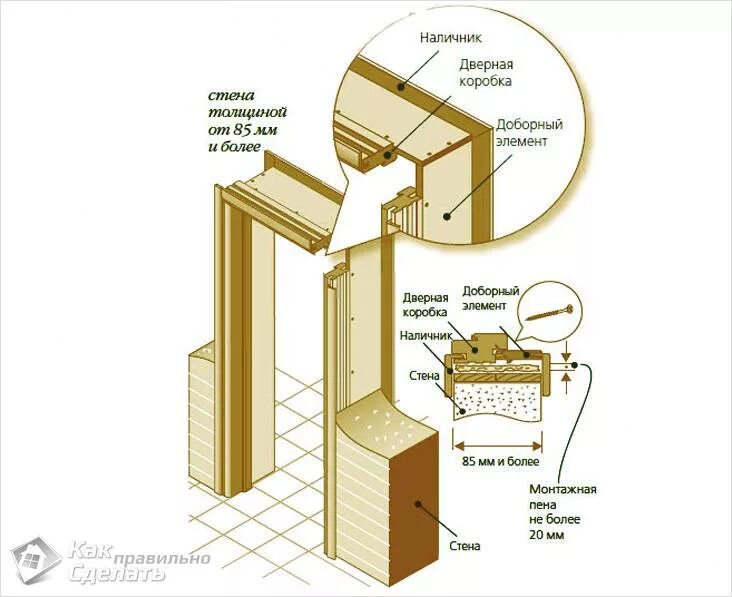 стена толщиной от 85 мм и более

Наличник

Дверная коробка

Доборный элемент

Дверная коробка

Доборный элемент

Наличник

Стена

85 мм и более

Монтажная пена не более 20 мм

Стена

Как правильно Сделать