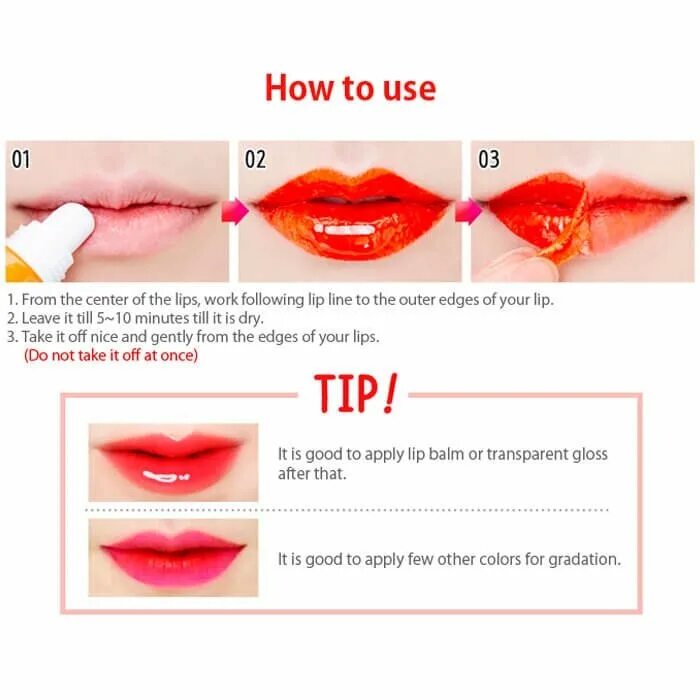 How to use

01

02

03

1. From the center of the lips, work following lip line to the outer edges of your lip.
2. Leave it till 5~10 minutes till it is dry.
3. Take it off nice and gently from the edges of your lips.
(Do not take it off at once)

TIP!

It is good to apply lip balm or transparent gloss after that.

It is good to apply few other colors for gradation.