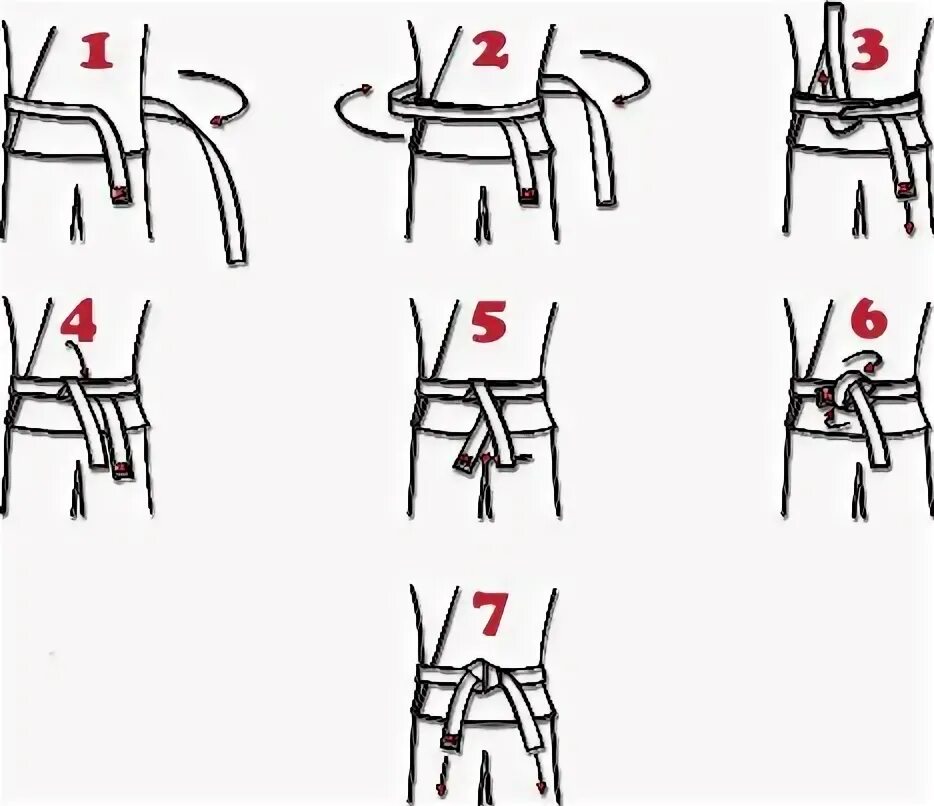 1
2
3
4
5
6
7