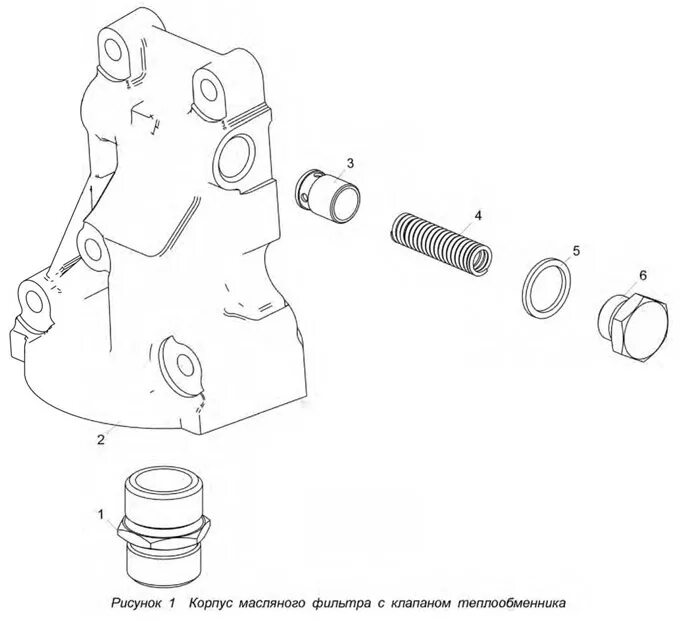 3

4

5

6

2

1

Рисунок 1 Корпус масляного фильтра с клапаном теплообменника