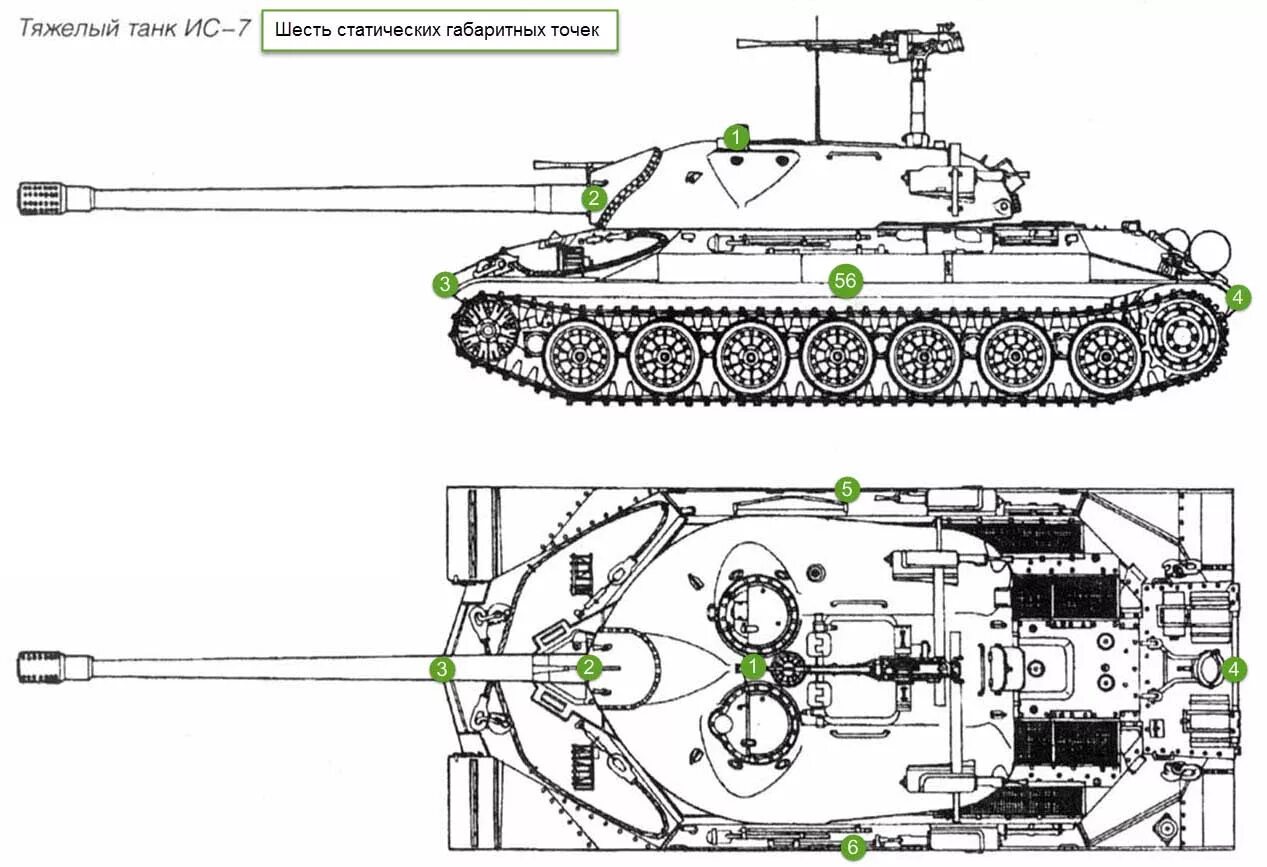 Тяжелый танк ИС–7

Шесть статических габаритных точек

1
2
3
56
4

5
3
2
1
4
6