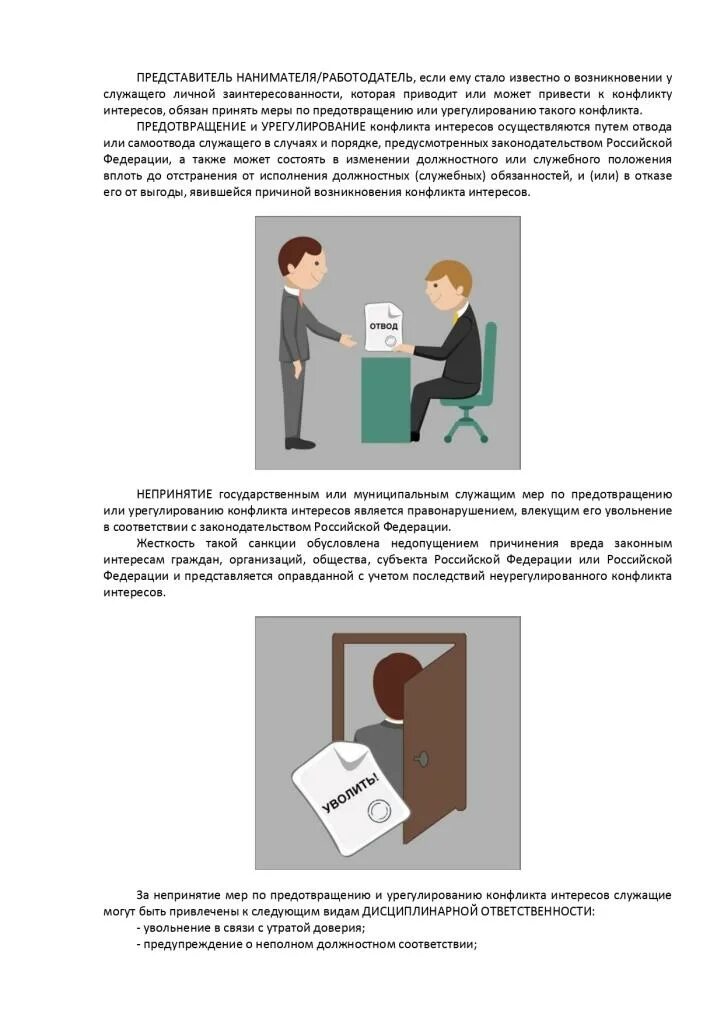 ПРЕДСТАВИТЕЛЬ НАНИМАТЕЛЯ/РАБОТОДАТЕЛЬ, если ему стало известно о возникновении у служащего личной заинтересованности, которая приводит или может привести к конфликту интересов, обязан принять меры по предотвращению или урегулированию такого конфликта.

ПРЕДОТВРАЩЕНИЕ и УРЕГУЛИРОВАНИЕ конфликта интересов осуществляются путем отвода или самоотвода служащего в случаях и порядке, предусмотренных законодательством Российской Федерации, а также может состоять в изменении должностного или служебного положения вплоть до отстранения от исполнения должностных (служебных) обязанностей, и (или) в отказе его от выгоды, явившейся причиной возникновения конфликта интересов.

ОТВОД

НЕПРИНЯТИЕ государственным или муниципальным служащим мер по предотвращению или урегулированию конфликта интересов является правонарушением, влекущим его увольнение в соответствии с законодательством Российской Федерации.

Жесткость такой санкции обусловлена недопущением причинения вреда законным интересам граждан, организаций, общества, субъекта Российской Федерации или Российской Федерации и представляется оправданной с учетом последствий неурегулированного конфликта интересов.

УВОЛИТЬ!

За непринятие мер по предотвращению и урегулированию конфликта интересов служащие могут быть привлечены к следующим видам ДИСЦИПЛИНАРНОЙ ОТВЕТСТВЕННОСТИ:
- увольнение в связи с утратой доверия;
- предупреждение о неполном должностном соответствии;