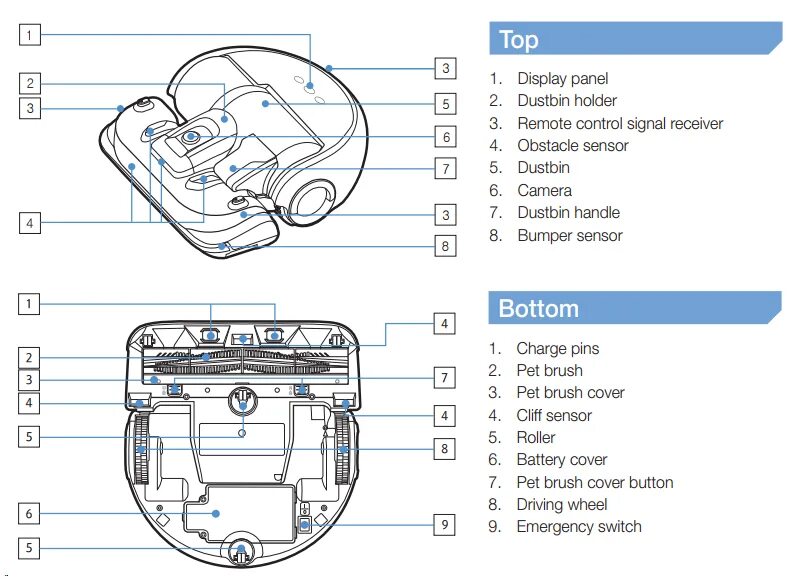 1
2
3
4
3
5
6
7
3
8

Top

1. Display panel
2. Dustbin holder
3. Remote control signal receiver
4. Obstacle sensor
5. Dustbin
6. Camera
7. Dustbin handle
8. Bumper sensor

1
2
3
4
5
6
5
4
7
4
8
9

Bottom

1. Charge pins
2. Pet brush
3. Pet brush cover
4. Cliff sensor
5. Roller
6. Battery cover
7. Pet brush cover button
8. Driving wheel
9. Emergency switch