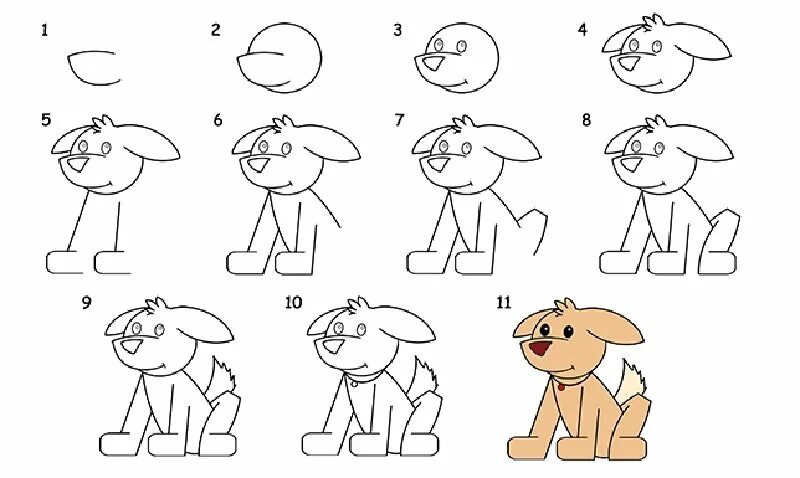 1
2
3
4
5
6
7
8
9
10
11