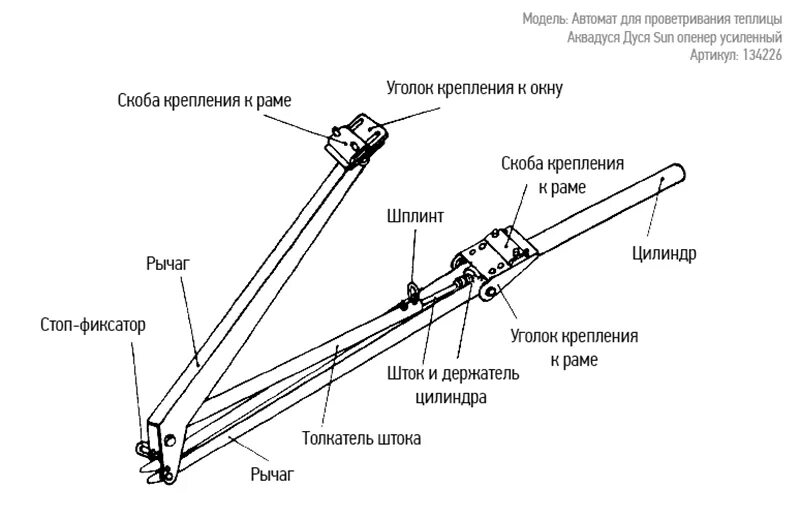 Модель: Автомат для проветривания теплицы
Аквадуся Дуся Sun опенер усиленный
Артикул: 134226

Скоба крепления к раме

Уголок крепления к окну

Скоба крепления к раме

Шплинт

Цилиндр

Рычаг

Стоп-фиксатор

Уголок крепления к раме

Шток и держатель цилиндра

Толкатель штока

Рычаг