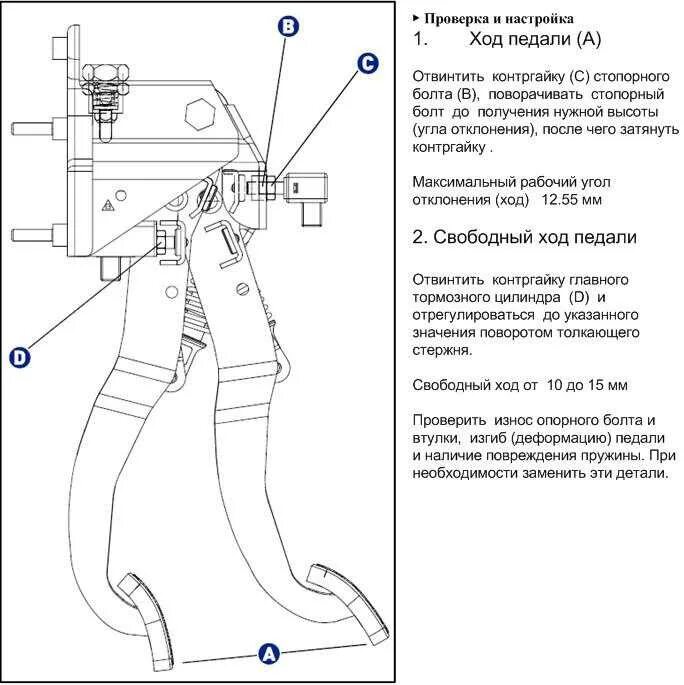 B

C

D

A

▸ Проверка и настройка
1. Ход педали (A)

Отвинтить контргайку (C) стопорного болта (B), поворачивать стопорный болт до получения нужной высоты (угла отклонения), после чего затянуть контргайку .

Максимальный рабочий угол отклонения (ход) 12.55 мм

2. Свободный ход педали

Отвинтить контргайку главного тормозного цилиндра (D) и отрегулироваться до указанного значения поворотом толкающего стержня.

Свободный ход от 10 до 15 мм

Проверить износ опорного болта и втулки, изгиб (деформацию) педали и наличие повреждения пружины. При необходимости заменить эти детали.