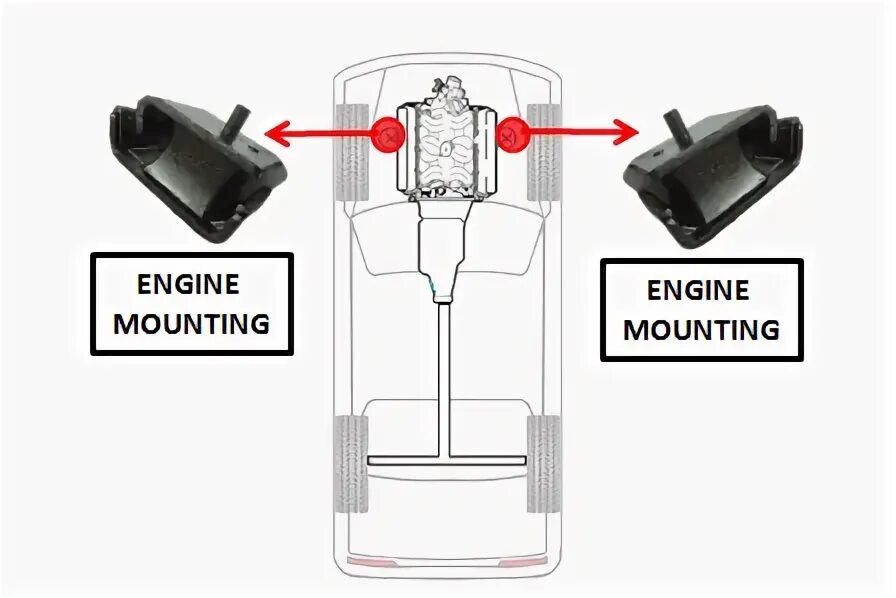 ENGINE MOUNTING

ENGINE MOUNTING