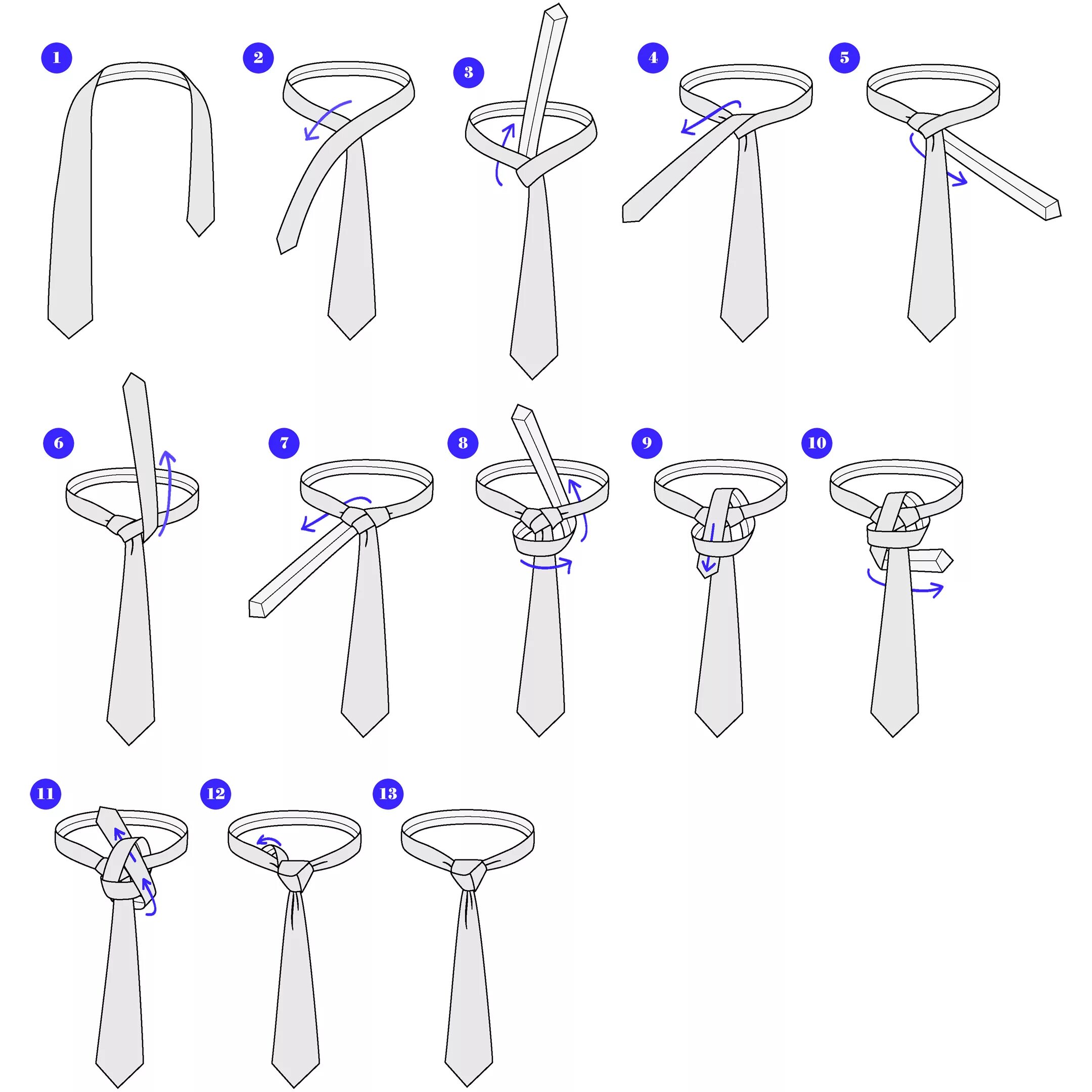 1 2 3 4 5

6 7 8 9 10

11 12 13