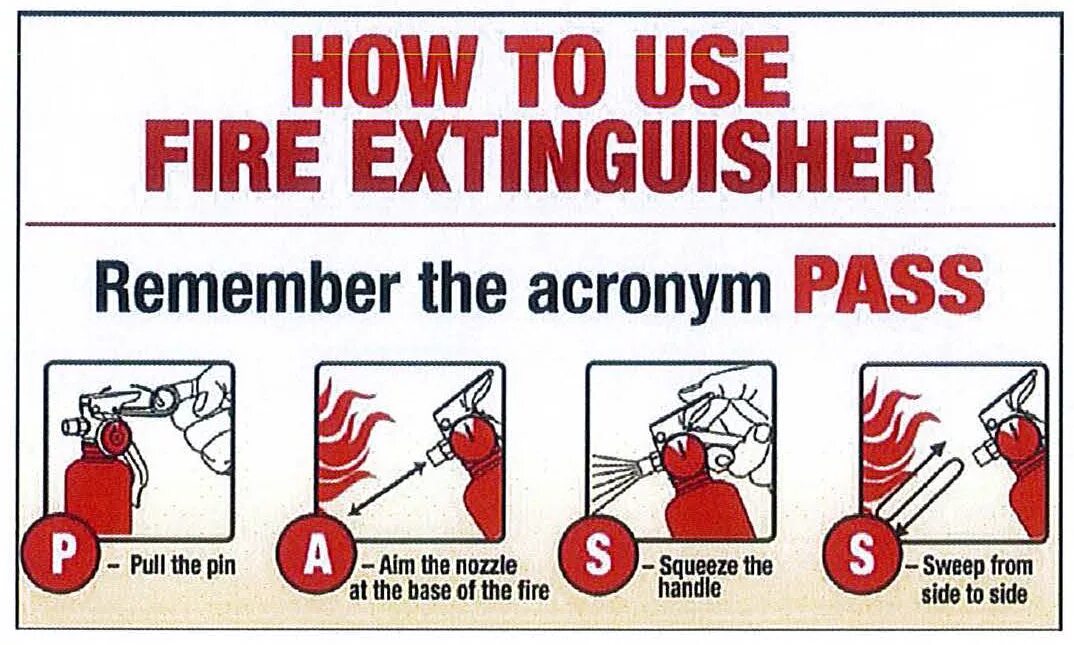 HOW TO USE
FIRE EXTINGUISHER

Remember the acronym PASS

P – Pull the pin

A – Aim the nozzle at the base of the fire

S – Squeeze the handle

S – Sweep from side to side