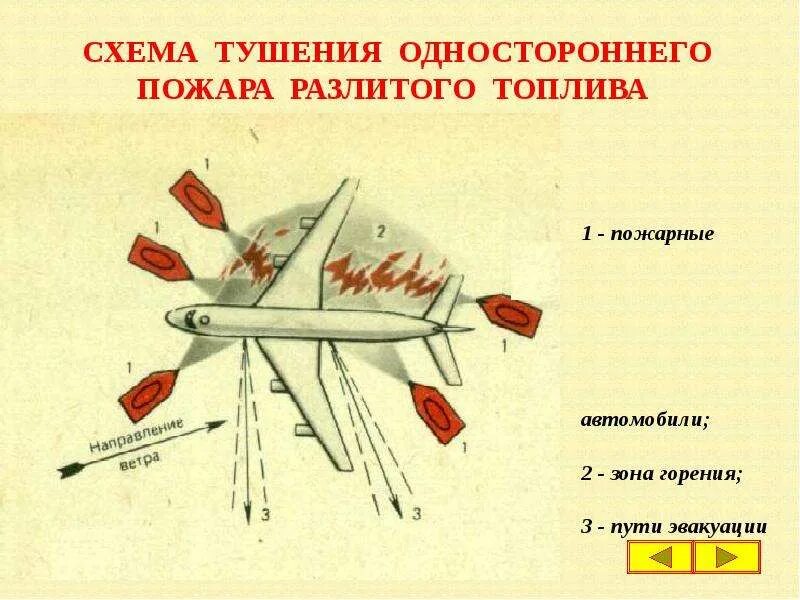 СХЕМА ТУШЕНИЯ ОДНОСТОРОННЕГО ПОЖАРА РАЗЛИТОГО ТОПЛИВА

1
1
2
1
1
1
Направление ветра
3
3

1 - пожарные

автомобили;

2 - зона горения;

3 - пути эвакуации