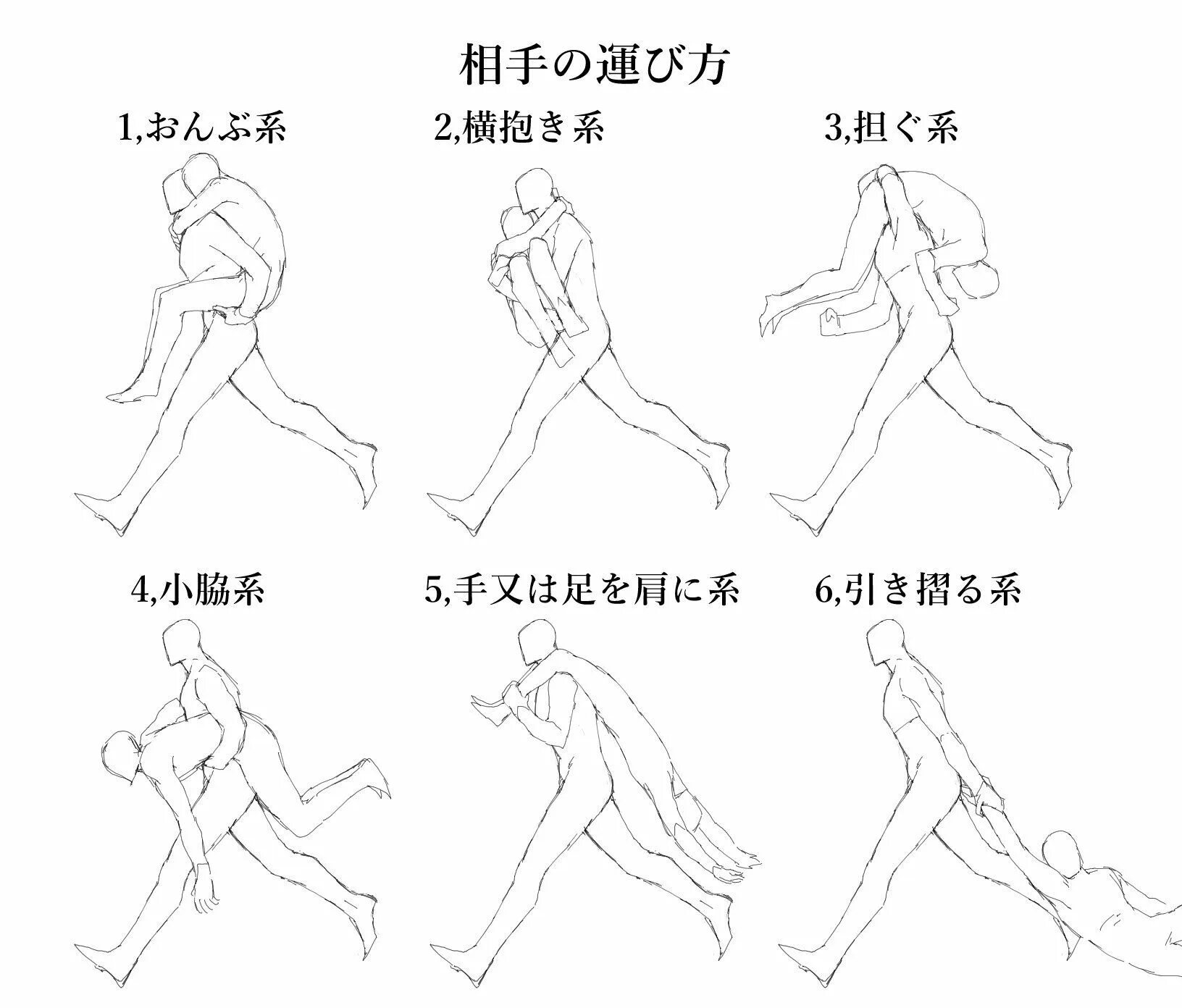 相手の運び方

1,おんぶ系

2,横抱き系

3,担ぐ系

4,小脇系

5,手又は足を肩に系

6,引き摺る系