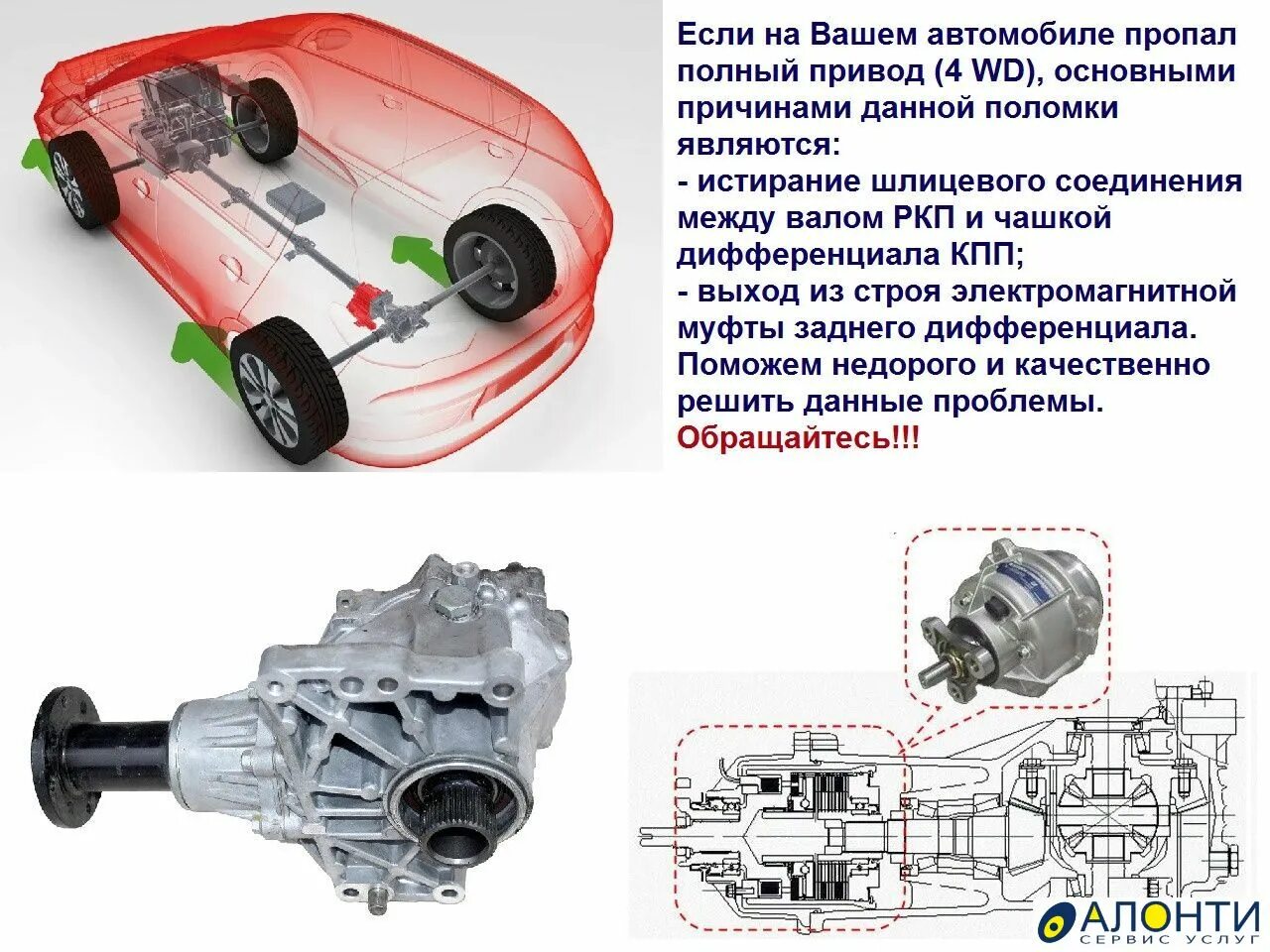 Если на Вашем автомобиле пропал полный привод (4 WD), основными причинами данной поломки являются:
- истирание шлицевого соединения между валом РКП и чашкой дифференциала КПП;
- выход из строя электромагнитной муфты заднего дифференциала.
Поможем недорого и качественно решить данные проблемы.
Обращайтесь!!!

АЛОНТИ
СЕРВИС УСЛУГ