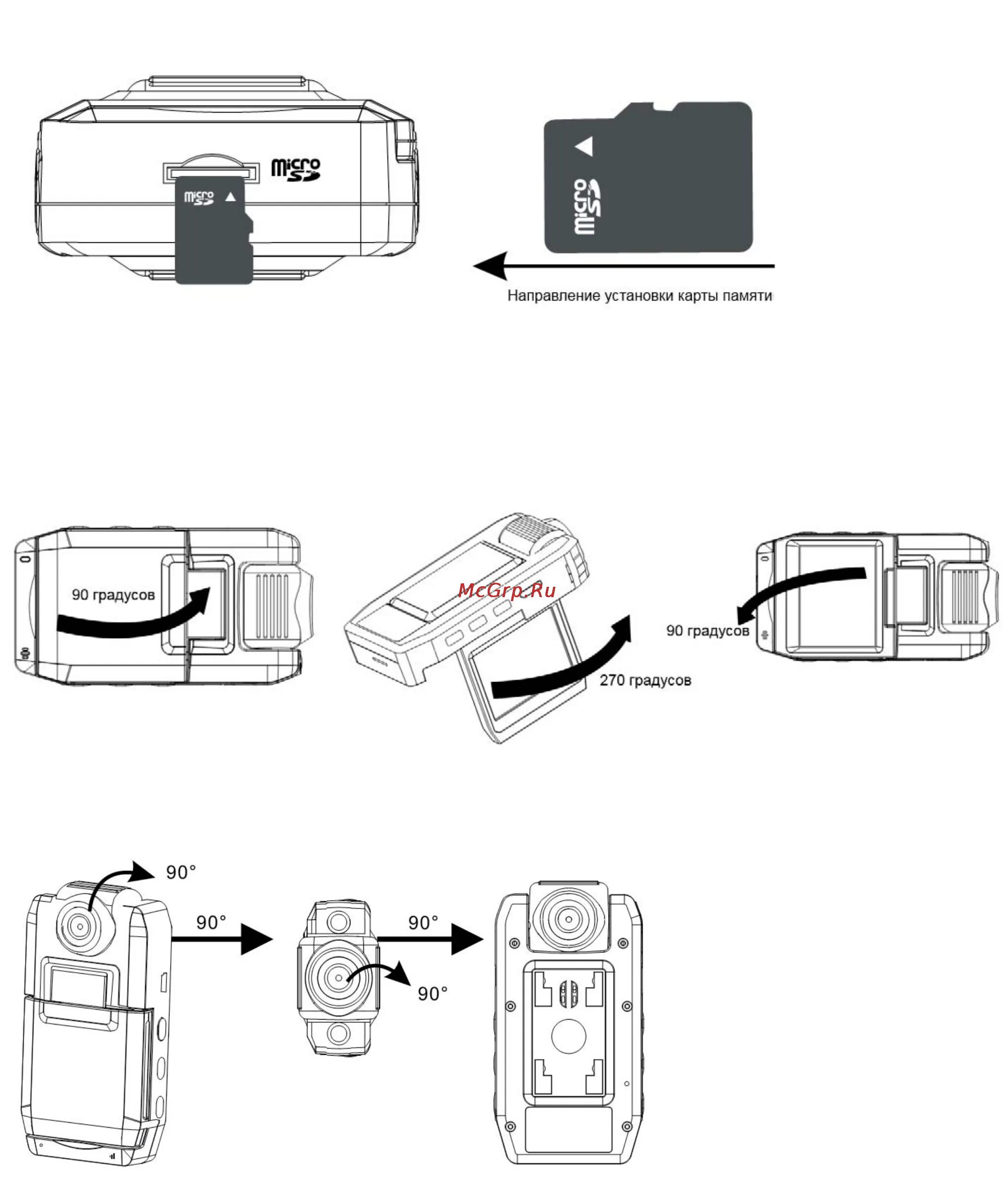 micro SD

micro SD

micro SD

Направление установки карты памяти

90 градусов

McGrp.Ru

270 градусов

90 градусов

90°

90°

90°

90°