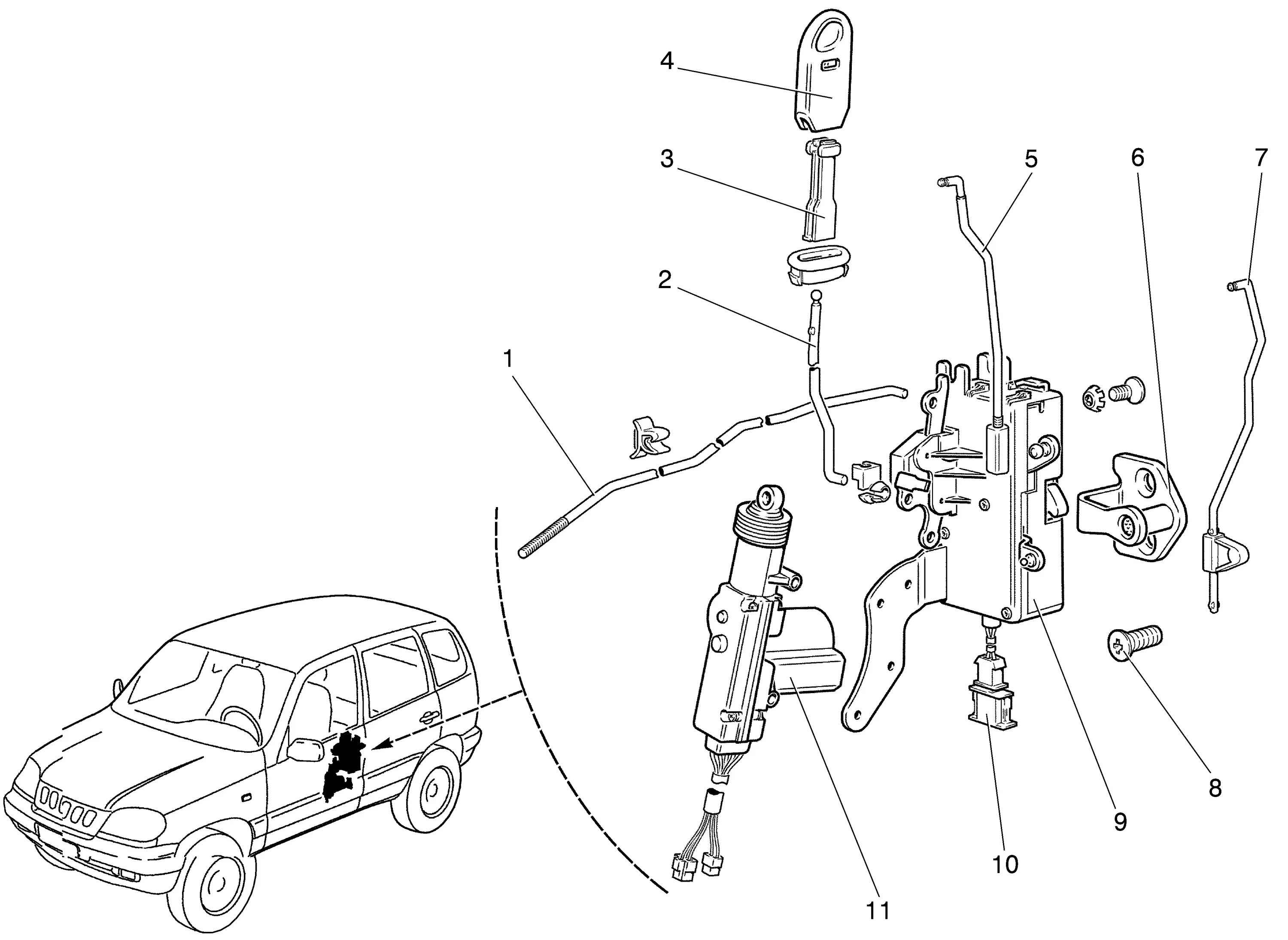 4
3
5
6
7
2
1
8
9
10
11