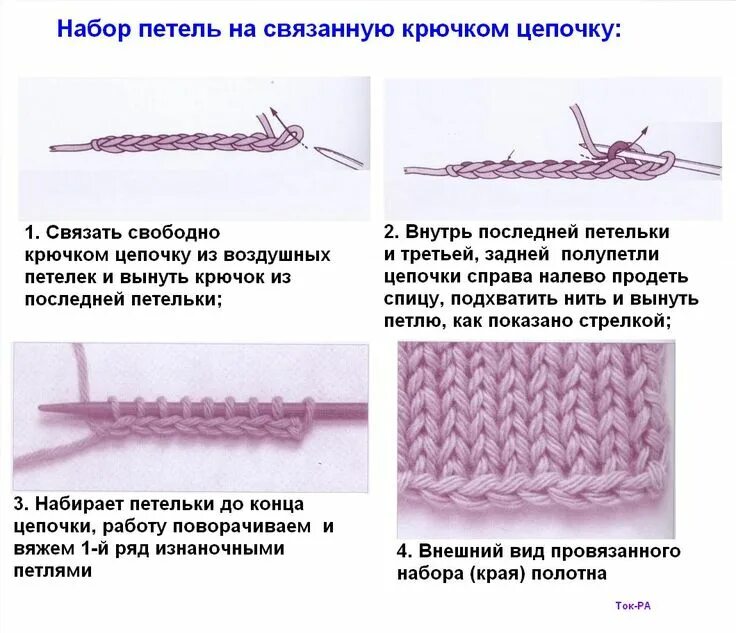 Набор петель на связанную крючком цепочку:

1. Связать свободно крючком цепочку из воздушных петелек и вынуть крючок из последней петельки;

2. Внутрь последней петельки и третьей, задней полупетли цепочки справа налево продеть спицу, подхватить нить и вынуть петлю, как показано стрелкой;

3. Набирает петельки до конца цепочки, работу поворачиваем и вяжем 1-й ряд изнаночными петлями

4. Внешний вид провязанного набора (края) полотна

Ток-РА