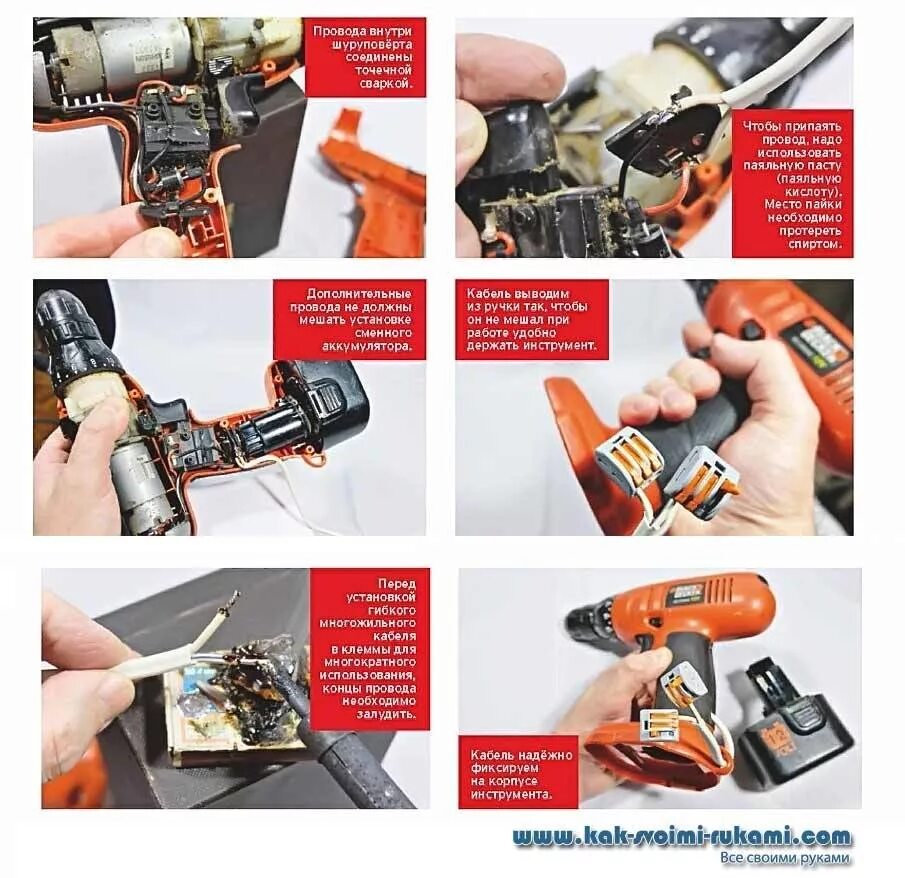 Провода внутри шуруповёрта соединены точечной сваркой.

Чтобы припаять провод, надо использовать паяльную пасту (паяльную кислоту). Место пайки необходимо протереть спиртом.

Дополнительные провода не должны мешать установке сменного аккумулятора.

Кабель выводим из ручки так, чтобы он не мешал при работе удобно держать инструмент.

Перед установкой гибкого многожильного кабеля в клеммы для многократного использования, концы провода необходимо залудить.

Кабель надёжно фиксируем на корпусе инструмента.

12

www.kak-svoimi-rukami.com
Все своими руками